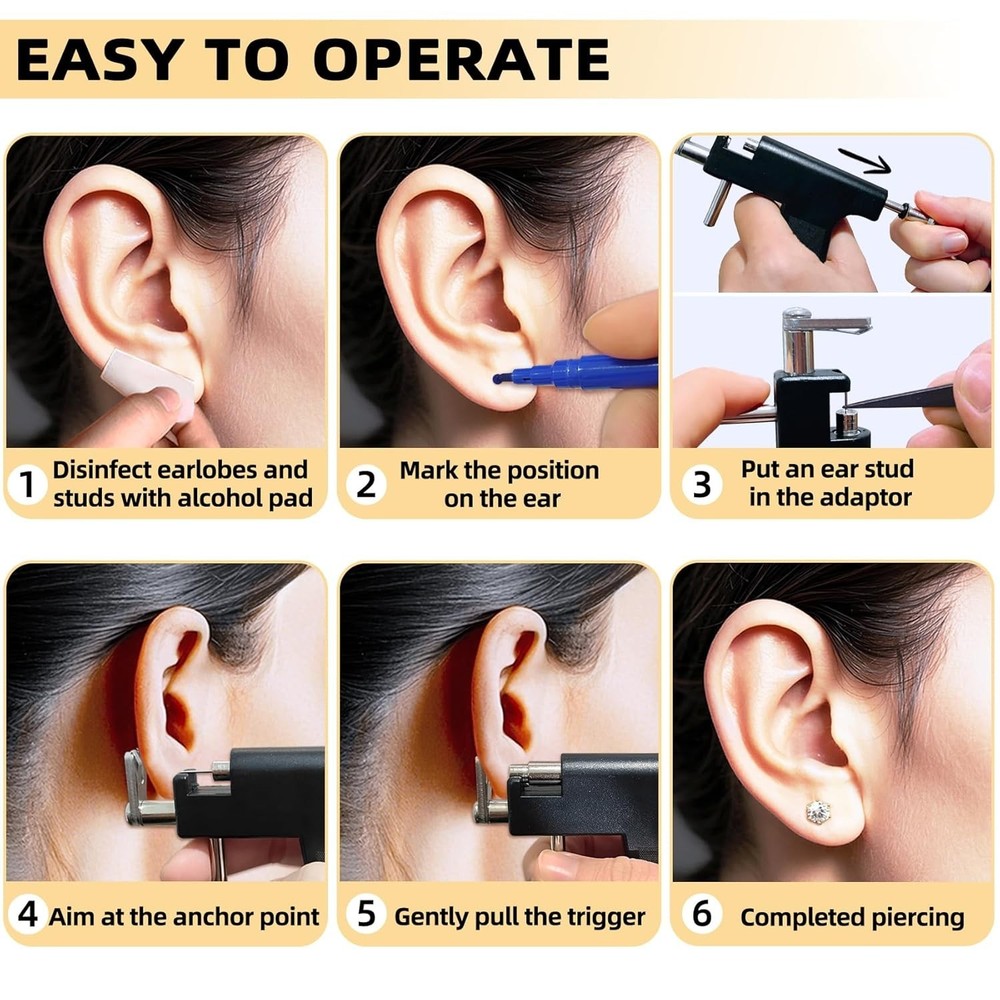 EASY TO OPERATE

1 Disinfect earlobes and studs with alcohol pad

2 Mark the position on the ear

3 Put an ear stud in the adaptor

4 Aim at the anchor point

5 Gently pull the trigger

6 Completed piercing