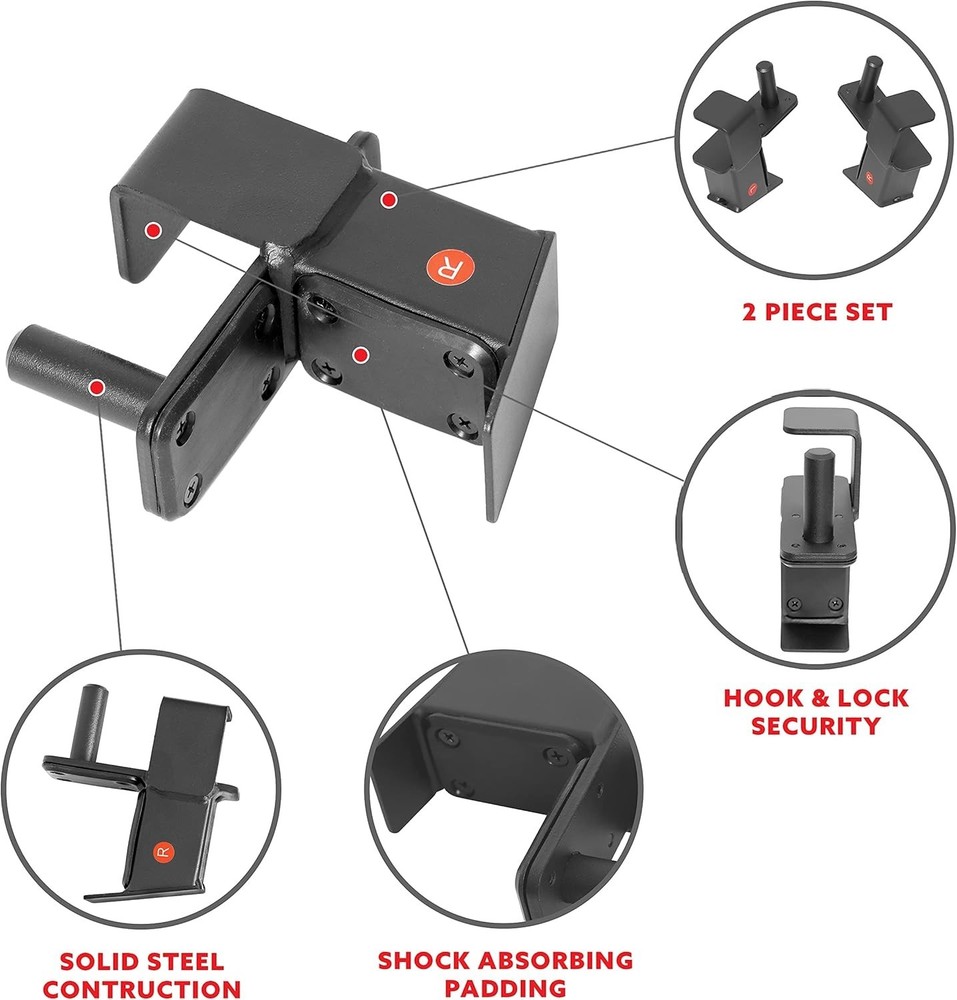 R

2 PIECE SET

HOOK & LOCK SECURITY

R

SOLID STEEL CONTRUCTION

SHOCK ABSORBING PADDING