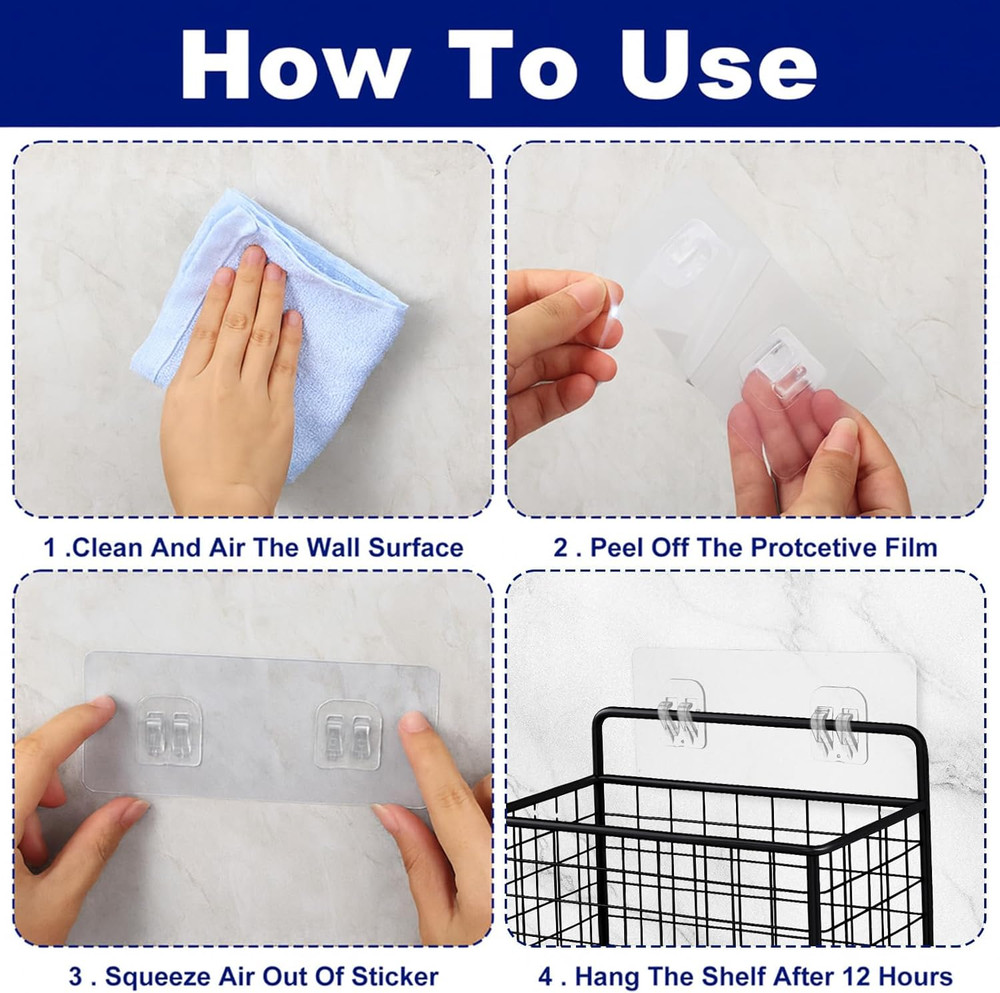 How To Use

1 .Clean And Air The Wall Surface

2 . Peel Off The Protcetive Film

3 . Squeeze Air Out Of Sticker

4 . Hang The Shelf After 12 Hours