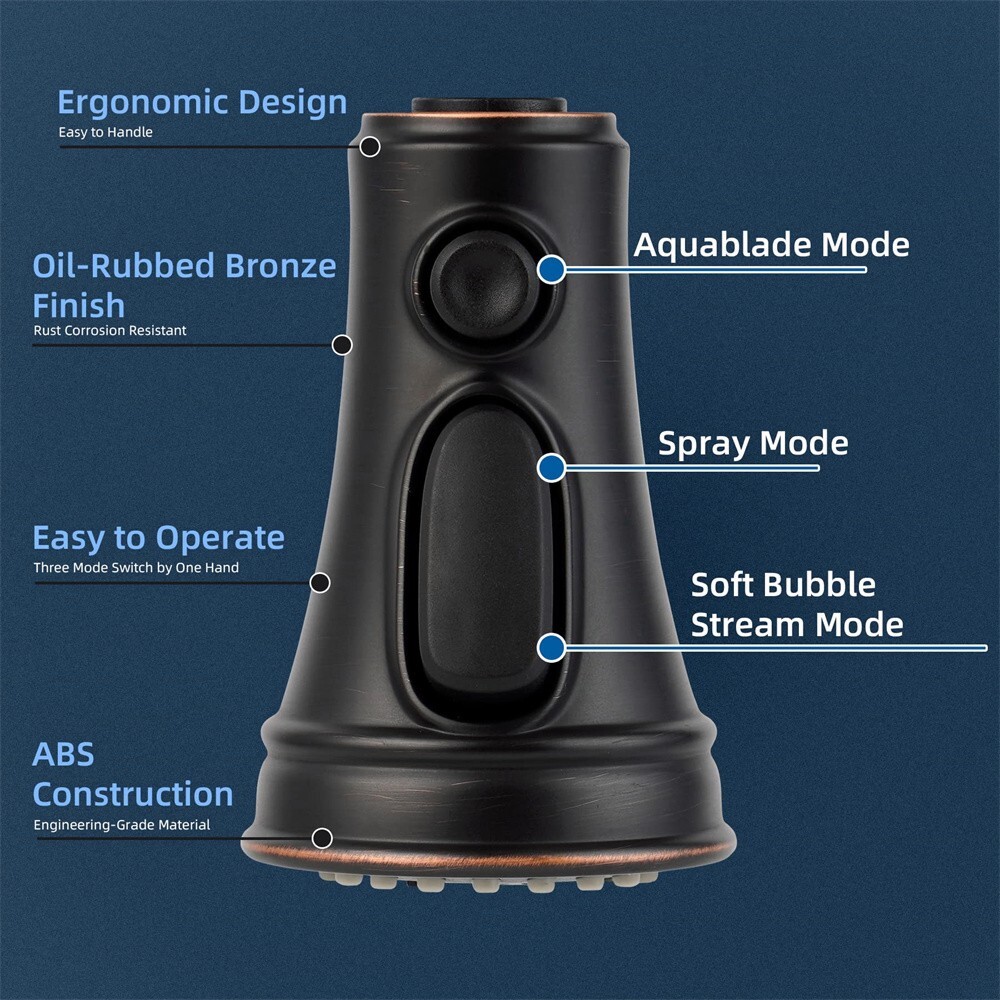 Ergonomic Design
Easy to Handle

Oil-Rubbed Bronze Finish
Rust Corrosion Resistant

Easy to Operate
Three Mode Switch by One Hand

ABS Construction
Engineering-Grade Material

Aquablade Mode

Spray Mode

Soft Bubble Stream Mode