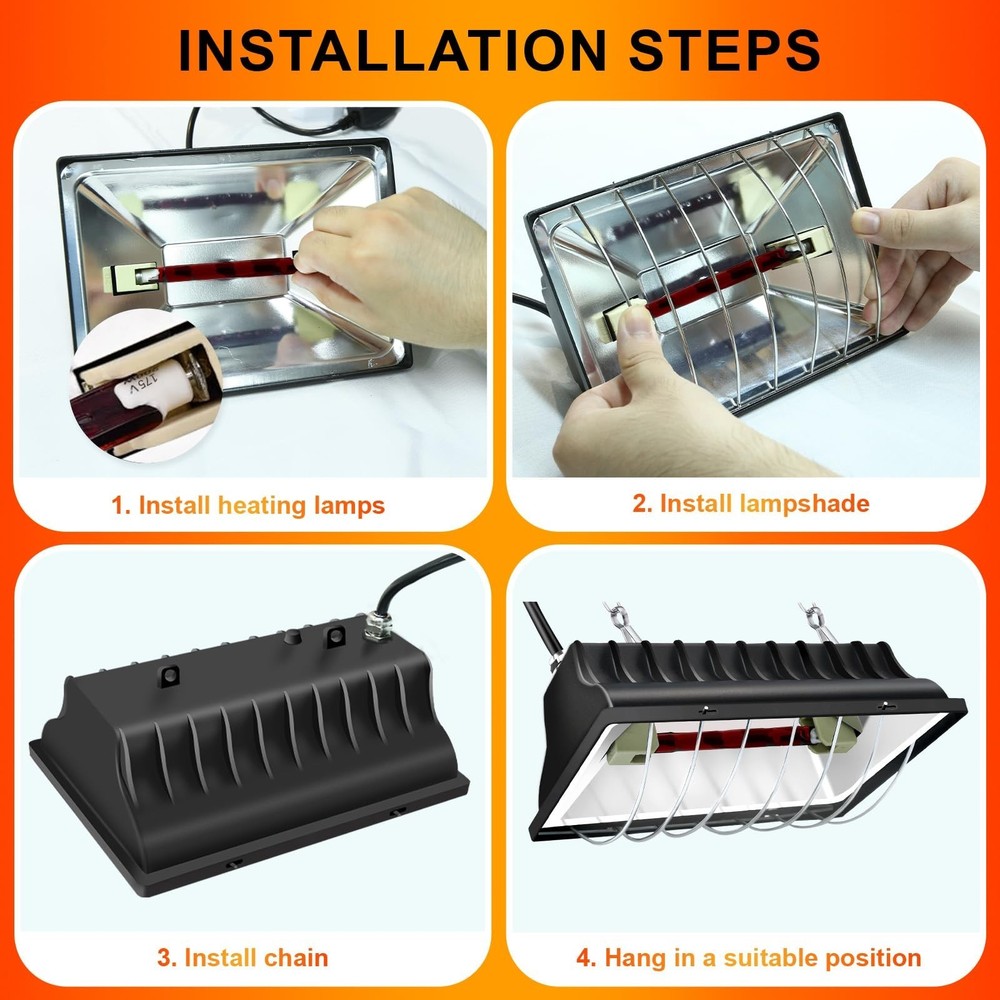 INSTALLATION STEPS

175V

1. Install heating lamps

2. Install lampshade

3. Install chain

4. Hang in a suitable position