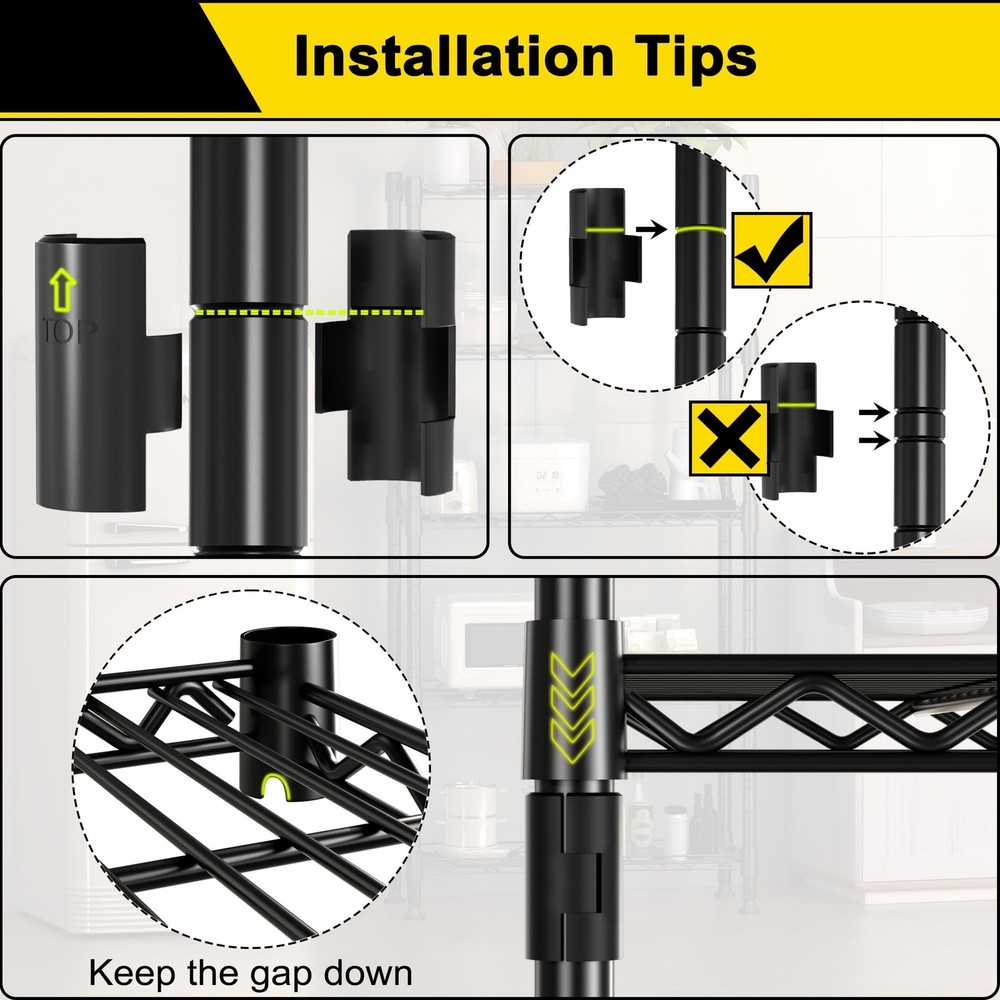 Installation Tips

TOP

Keep the gap down