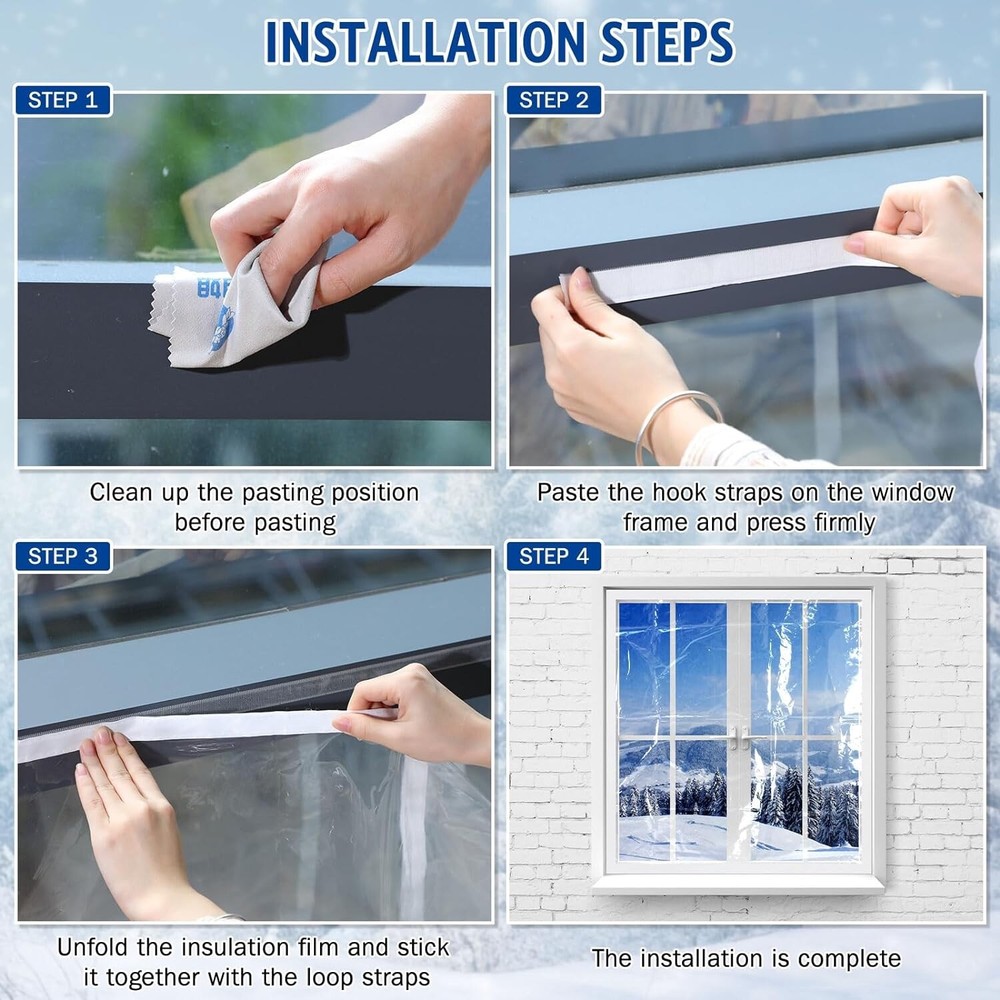 INSTALLATION STEPS

STEP 1

Clean up the pasting position before pasting

STEP 2

Paste the hook straps on the window frame and press firmly

STEP 3

Unfold the insulation film and stick it together with the loop straps

STEP 4

The installation is complete