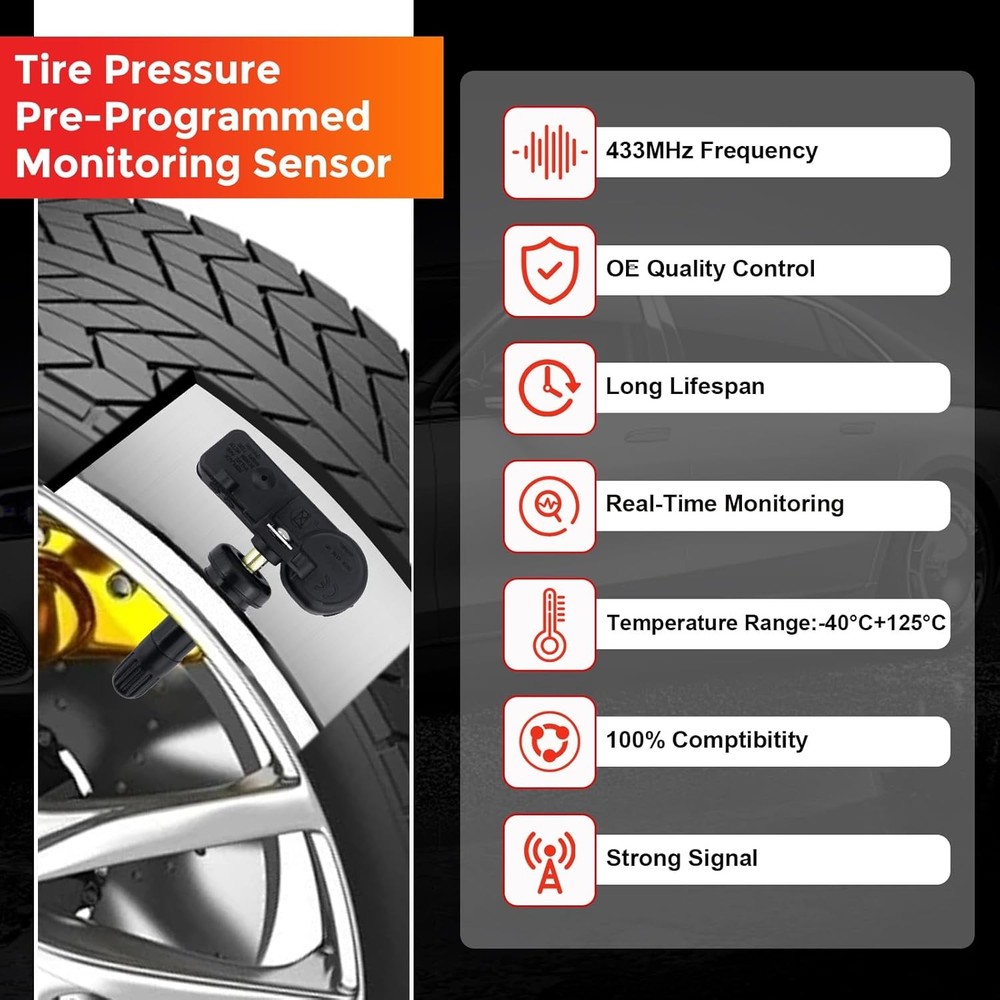 Tire Pressure Pre-Programmed Monitoring Sensor

433MHz Frequency

OE Quality Control

Long Lifespan

Real-Time Monitoring

Temperature Range:-40°C+125°C

100% Comptibitity

Strong Signal