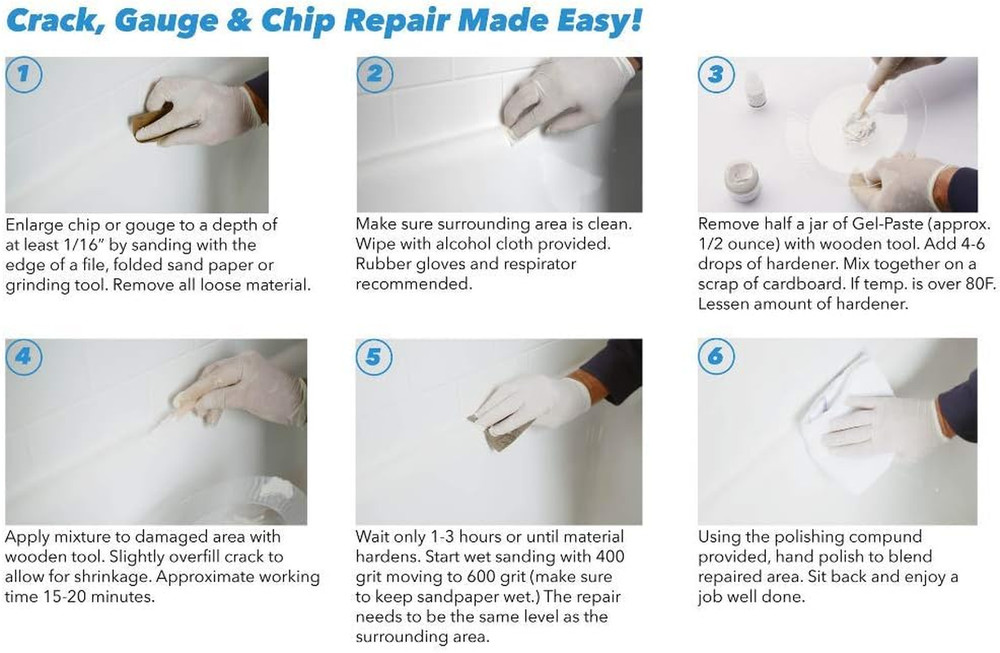 Crack, Gauge & Chip Repair Made Easy!

1

Enlarge chip or gouge to a depth of at least 1/16" by sanding with the edge of a file, folded sand paper or grinding tool. Remove all loose material.

2

Make sure surrounding area is clean. Wipe with alcohol cloth provided. Rubber gloves and respirator recommended.

3

Remove half a jar of Gel-Paste (approx. 1/2 ounce) with wooden tool. Add 4-6 drops of hardener. Mix together on a scrap of cardboard. If temp. is over 80F. Lessen amount of hardener.

4

Apply mixture to damaged area with wooden tool. Slightly overfill crack to allow for shrinkage. Approximate working time 15-20 minutes.

5

Wait only 1-3 hours or until material hardens. Start wet sanding with 400 grit moving to 600 grit (make sure to keep sandpaper wet.) The repair needs to be the same level as the surrounding area.

6

Using the polishing compund provided, hand polish to blend repaired area. Sit back and enjoy a job well done.