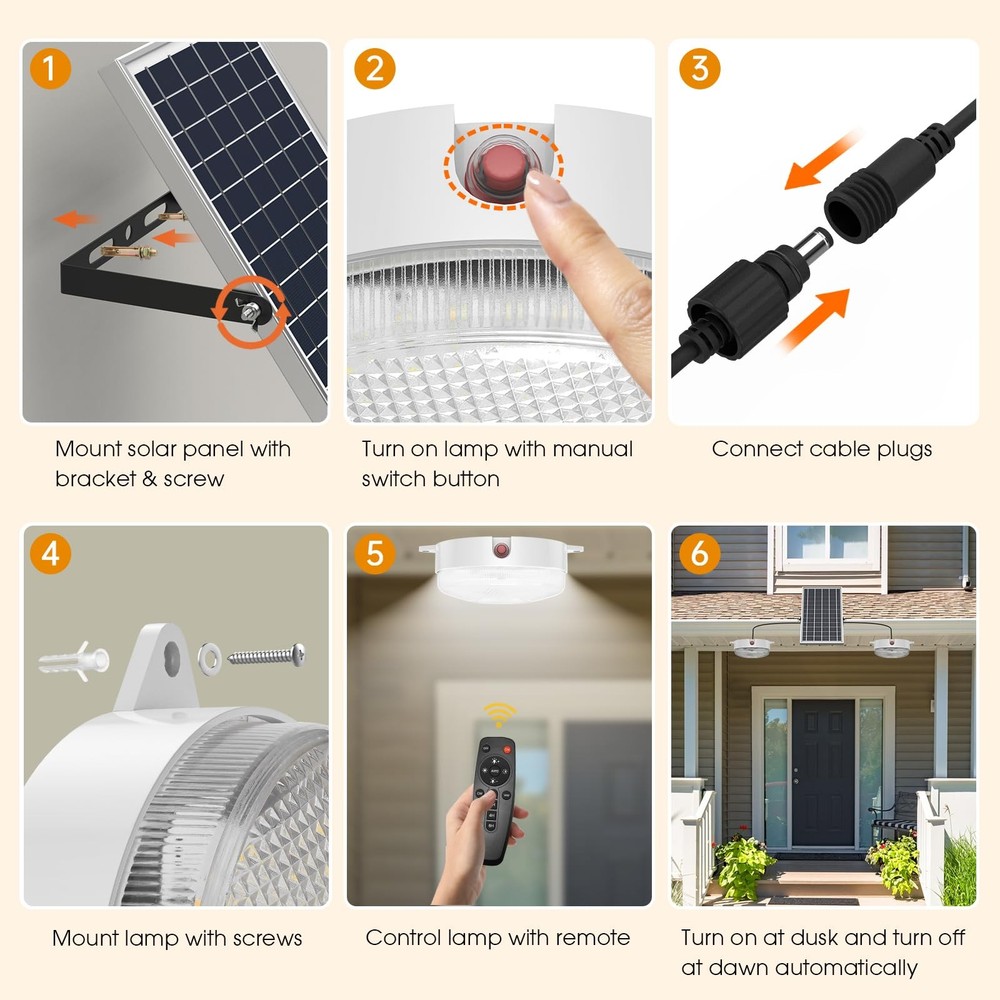 1
Mount solar panel with bracket & screw

2
Turn on lamp with manual switch button

3
Connect cable plugs

4
Mount lamp with screws

5
Control lamp with remote

6
Turn on at dusk and turn off at dawn automatically