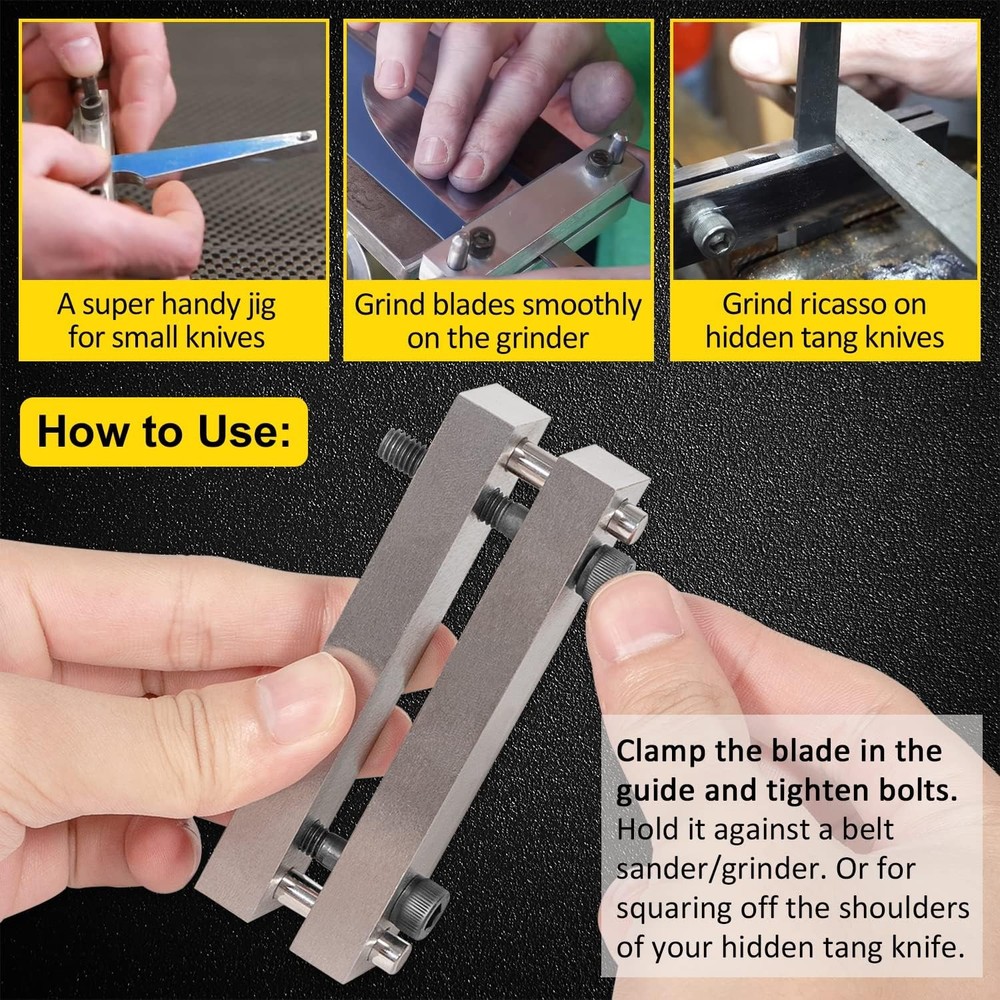 A super handy jig for small knives

Grind blades smoothly on the grinder

Grind ricasso on hidden tang knives

How to Use:

Clamp the blade in the guide and tighten bolts. Hold it against a belt sander/grinder. Or for squaring off the shoulders of your hidden tang knife.