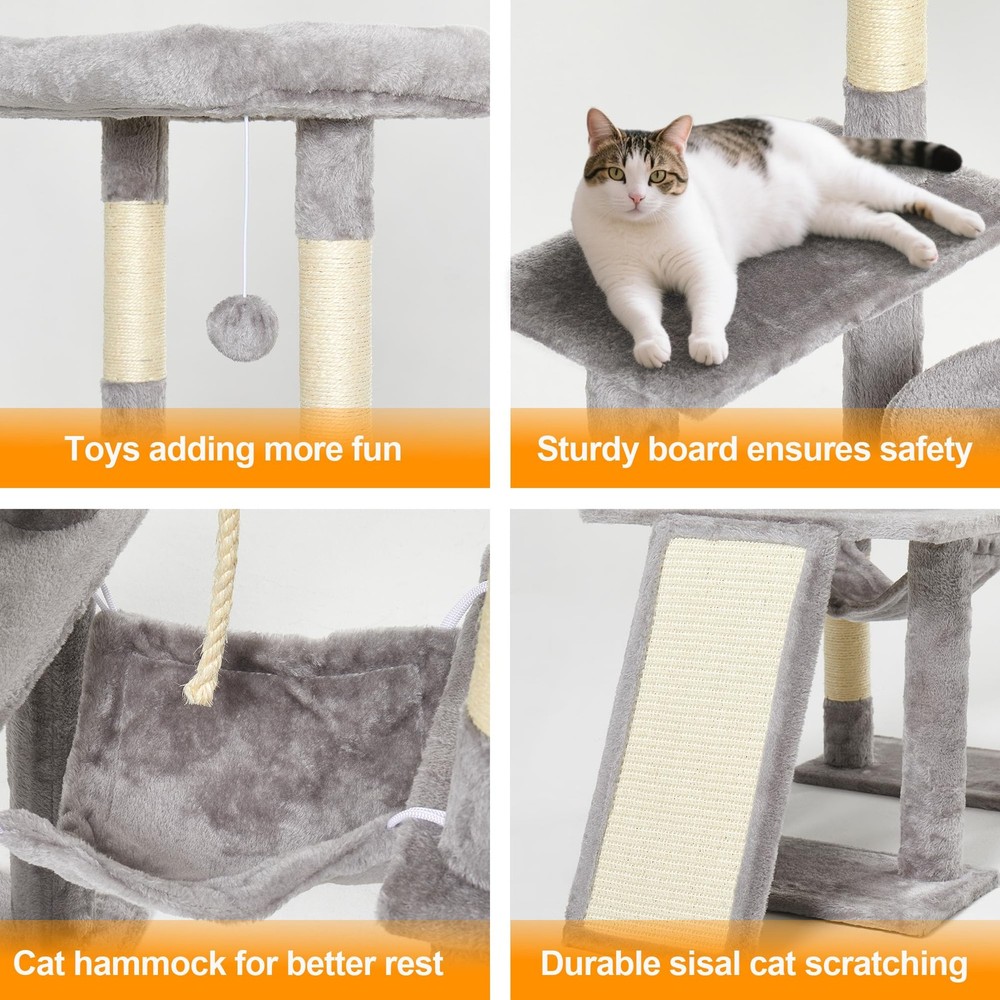 Toys adding more fun

Sturdy board ensures safety

Cat hammock for better rest

Durable sisal cat scratching