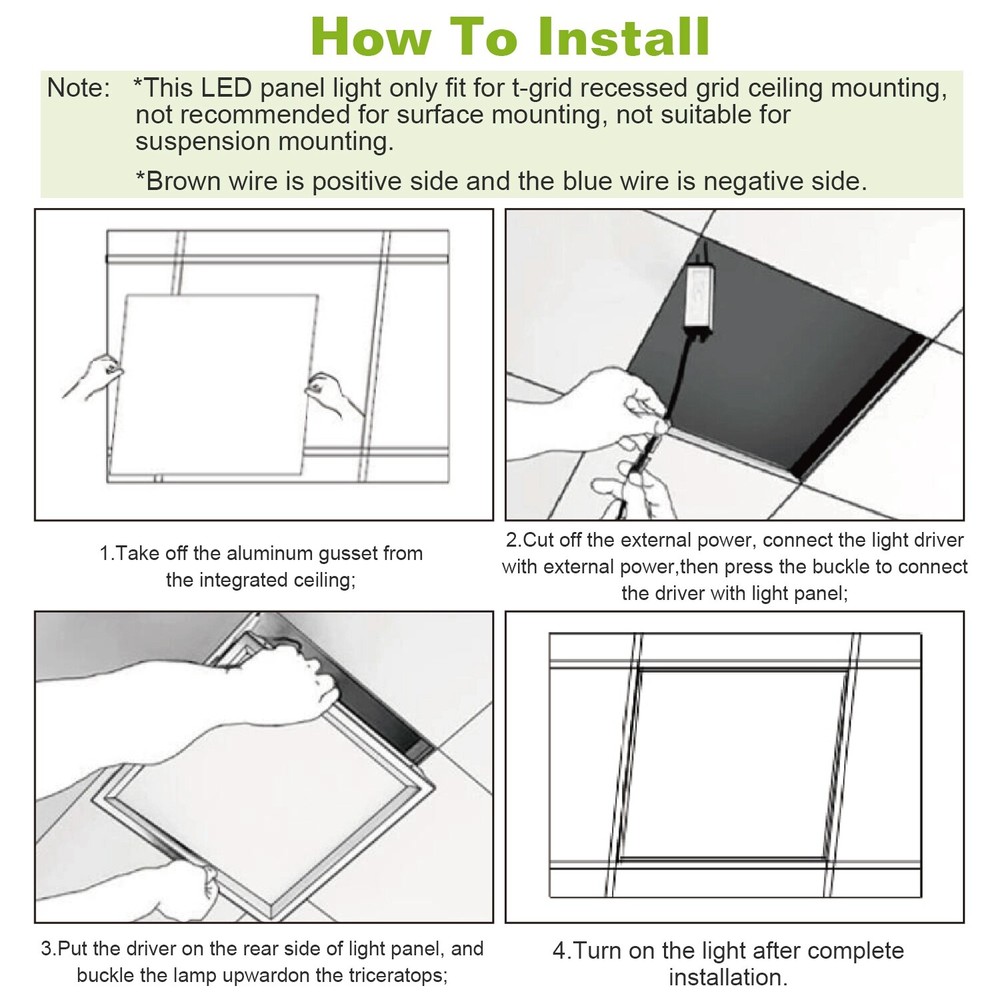 How To Install

Note: *This LED panel light only fit for t-grid recessed grid ceiling mounting, not recommended for surface mounting, not suitable for suspension mounting.

*Brown wire is positive side and the blue wire is negative side.

1.Take off the aluminum gusset from the integrated ceiling;

2.Cut off the external power, connect the light driver with external power,then press the buckle to connect the driver with light panel;

3.Put the driver on the rear side of light panel, and buckle the lamp upwardon the triceratops;

4.Turn on the light after complete installation.