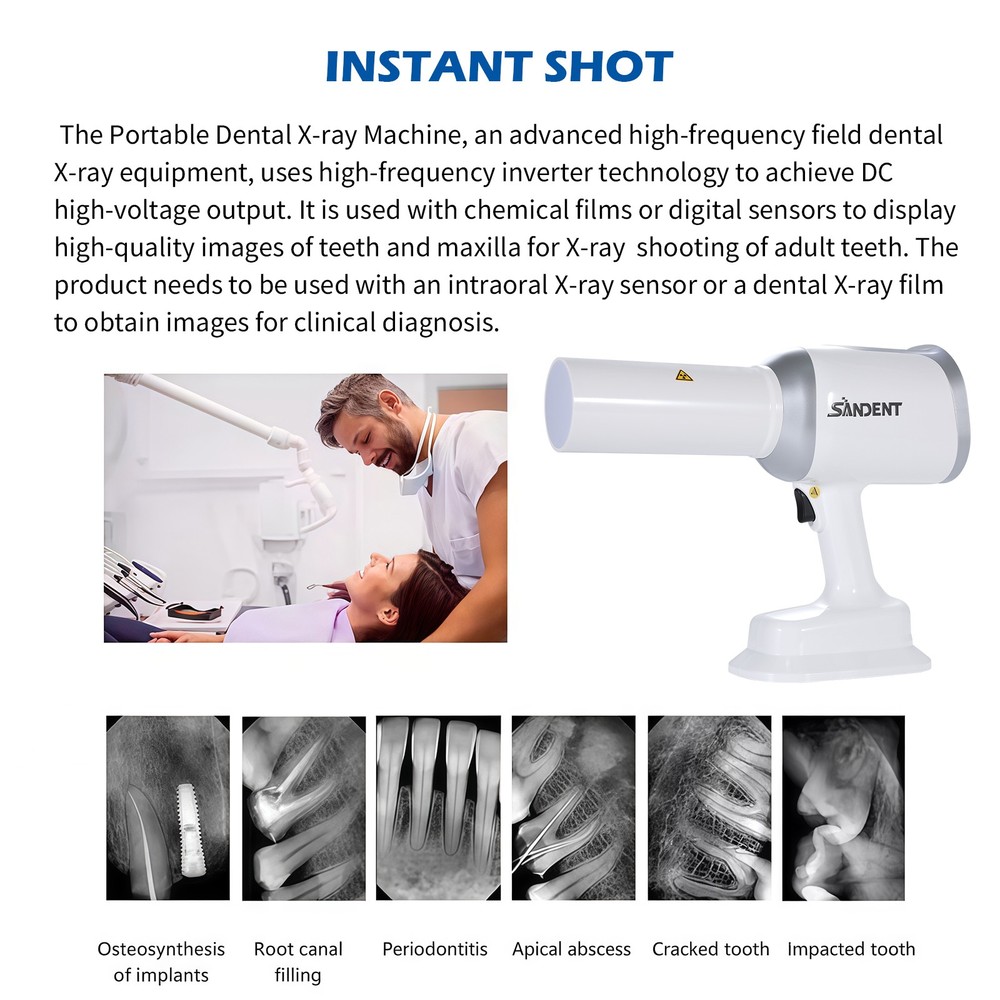 INSTANT SHOT

The Portable Dental X-ray Machine, an advanced high-frequency field dental X-ray equipment, uses high-frequency inverter technology to achieve DC high-voltage output. It is used with chemical films or digital sensors to display high-quality images of teeth and maxilla for X-ray shooting of adult teeth. The product needs to be used with an intraoral X-ray sensor or a dental X-ray film to obtain images for clinical diagnosis.

SANDENT

Osteosynthesis of implants

Root canal filling

Periodontitis

Apical abscess

Cracked tooth

Impacted tooth