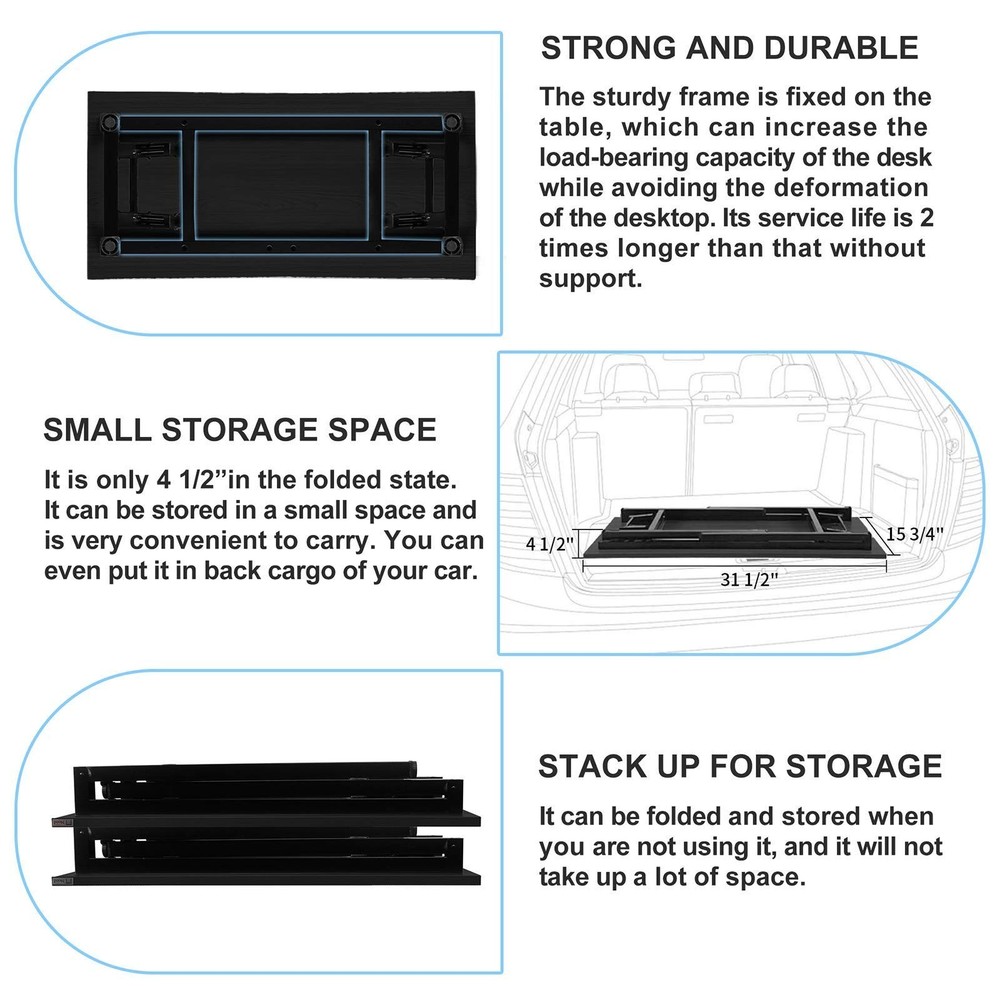 STRONG AND DURABLE

The sturdy frame is fixed on the table, which can increase the load-bearing capacity of the desk while avoiding the deformation of the desktop. Its service life is 2 times longer than that without support.

SMALL STORAGE SPACE

It is only 4 1/2”in the folded state. It can be stored in a small space and is very convenient to carry. You can even put it in back cargo of your car.

4 1/2"

15 3/4"

31 1/2"

STACK UP FOR STORAGE

It can be folded and stored when you are not using it, and it will not take up a lot of space.