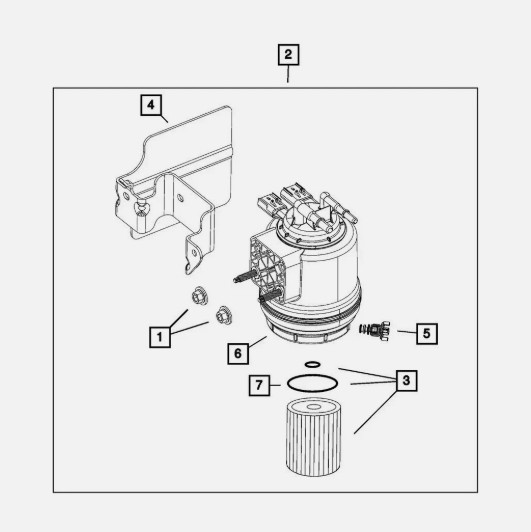 2
4
1
6
5
7
3