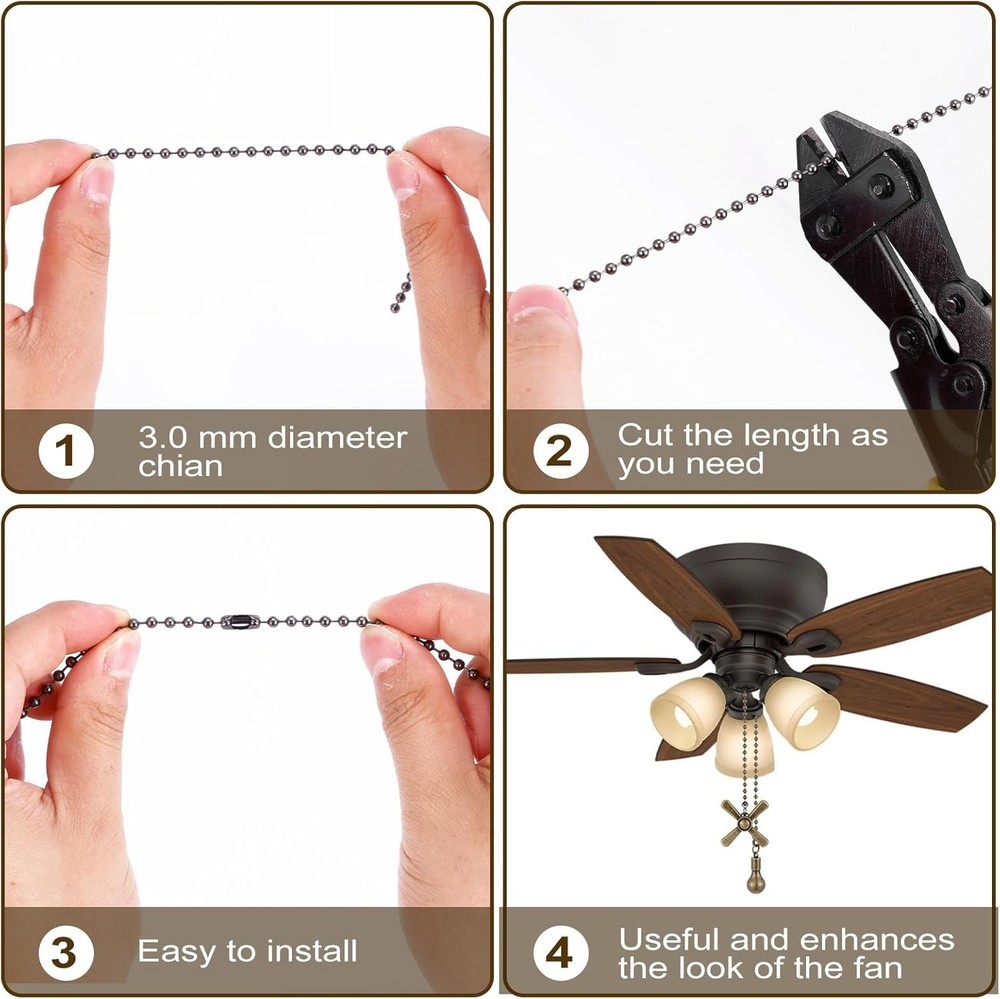 1 3.0 mm diameter chian

2 Cut the length as you need

3 Easy to install

4 Useful and enhances the look of the fan