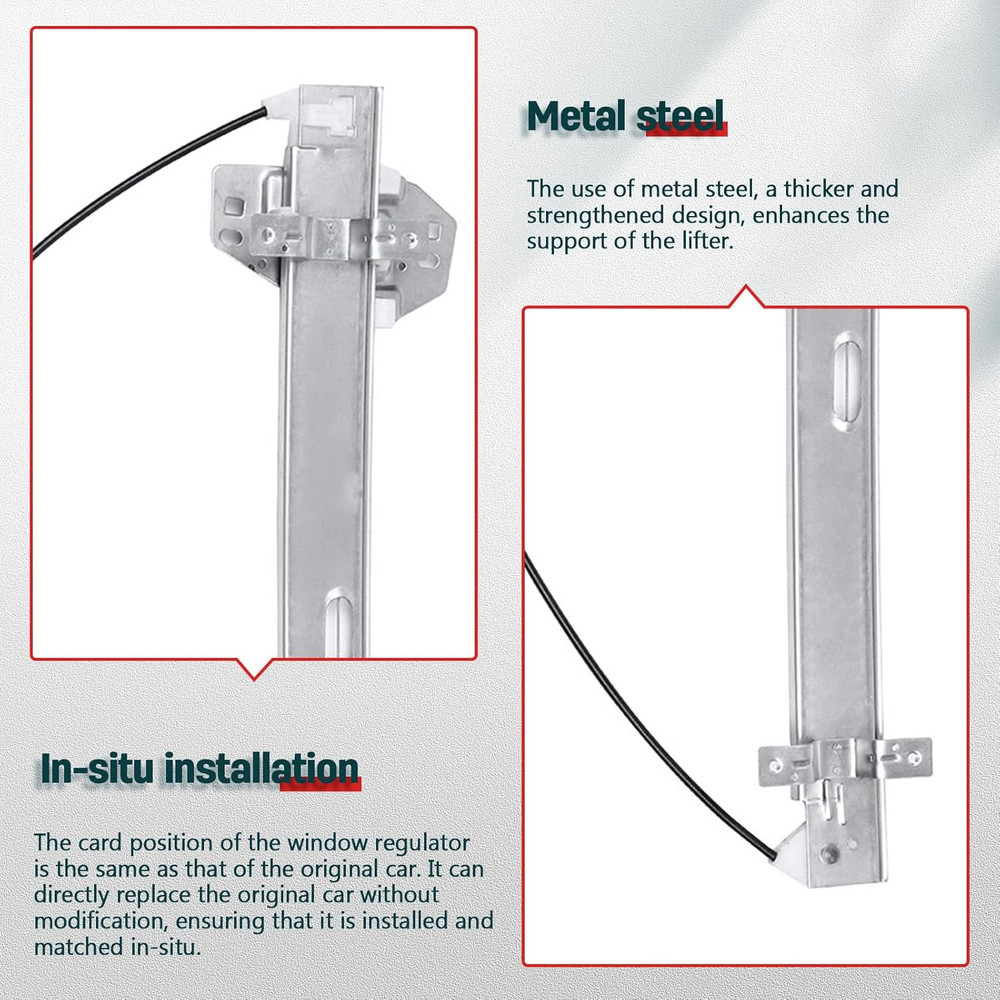 Metal steel

The use of metal steel, a thicker and strengthened design, enhances the support of the lifter.

In-situ installation

The card position of the window regulator is the same as that of the original car. It can directly replace the original car without modification, ensuring that it is installed and matched in-situ.