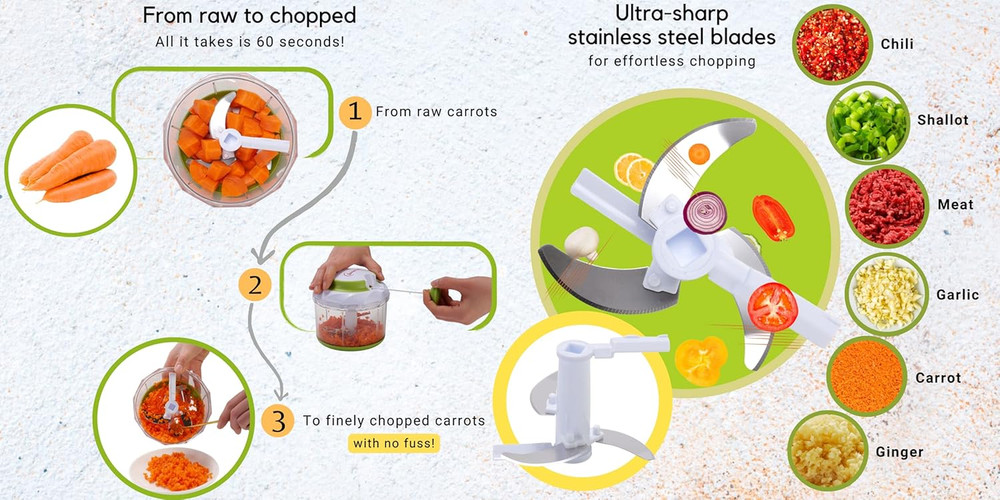 From raw to chopped
All it takes is 60 seconds!

1 From raw carrots

2

3 To finely chopped carrots with no fuss!

Ultra-sharp stainless steel blades
for effortless chopping

Chili

Shallot

Meat

Garlic

Carrot

Ginger