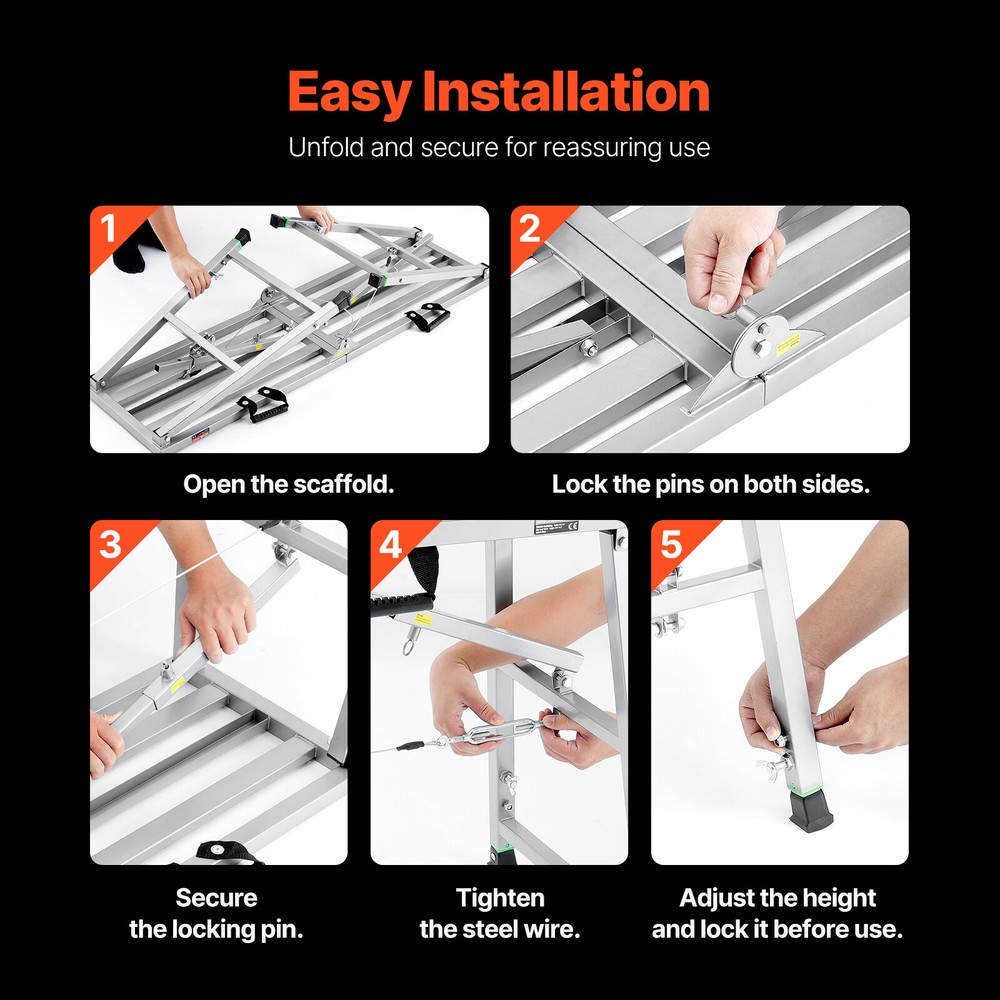 Easy Installation

Unfold and secure for reassuring use

1

Open the scaffold.

2

Lock the pins on both sides.

3

Secure the locking pin.

4

Tighten the steel wire.

5

Adjust the height and lock it before use.