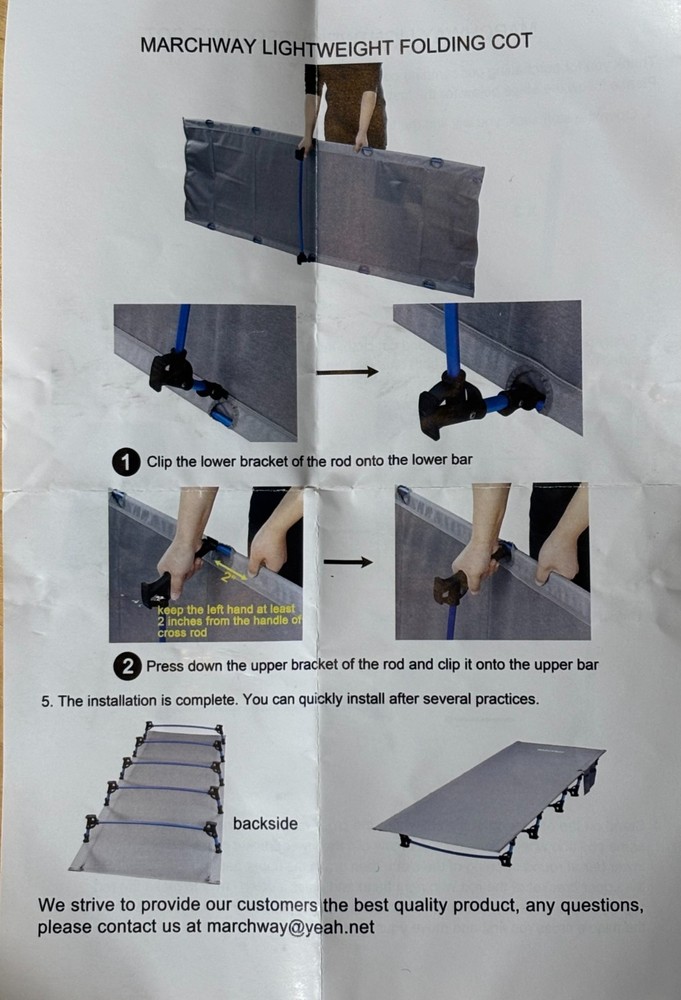 MARCHWAY LIGHTWEIGHT FOLDING COT

1 Clip the lower bracket of the rod onto the lower bar

keep the left hand at least 2 inches from the handle of cross rod

2 Press down the upper bracket of the rod and clip it onto the upper bar

5. The installation is complete. You can quickly install after several practices.

backside

We strive to provide our customers the best quality product, any questions, please contact us at marchway@yeah.net