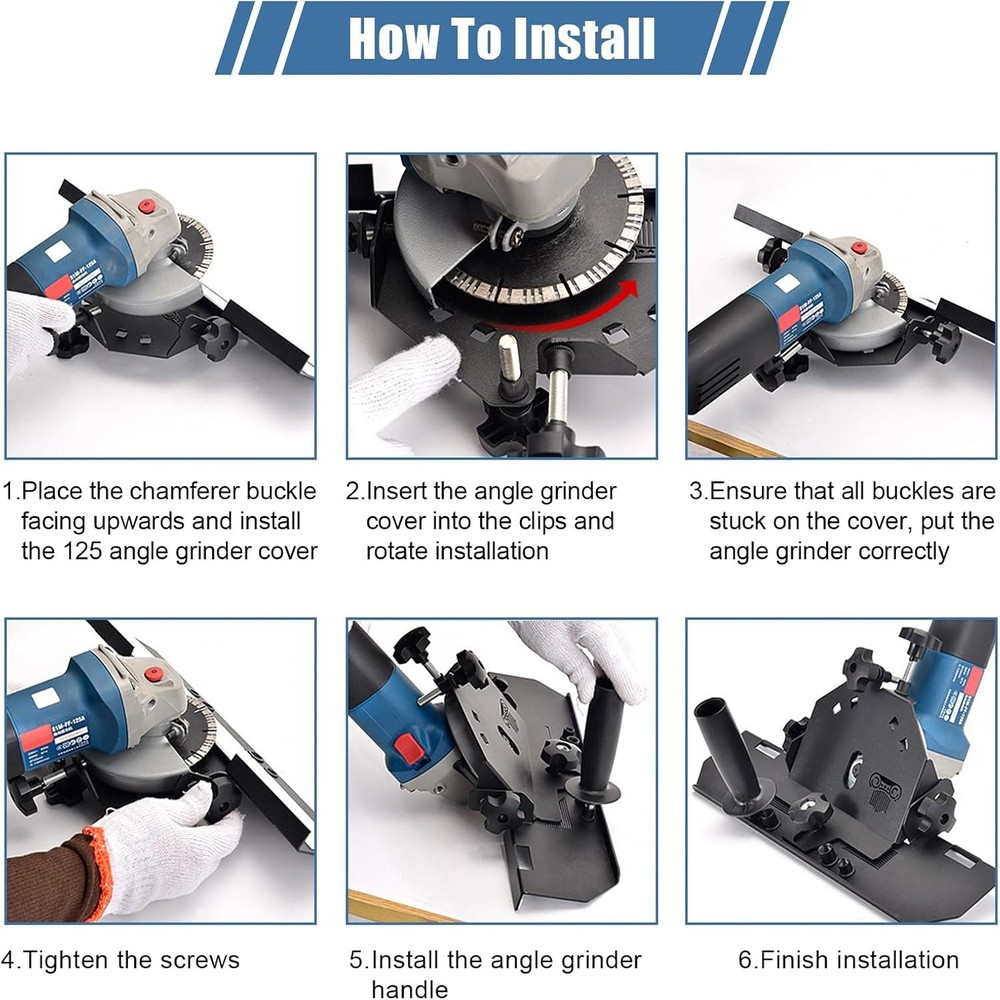 How To Install

1.Place the chamferer buckle facing upwards and install the 125 angle grinder cover

2.Insert the angle grinder cover into the clips and rotate installation

3.Ensure that all buckles are stuck on the cover, put the angle grinder correctly

4.Tighten the screws

5.Install the angle grinder handle

6.Finish installation