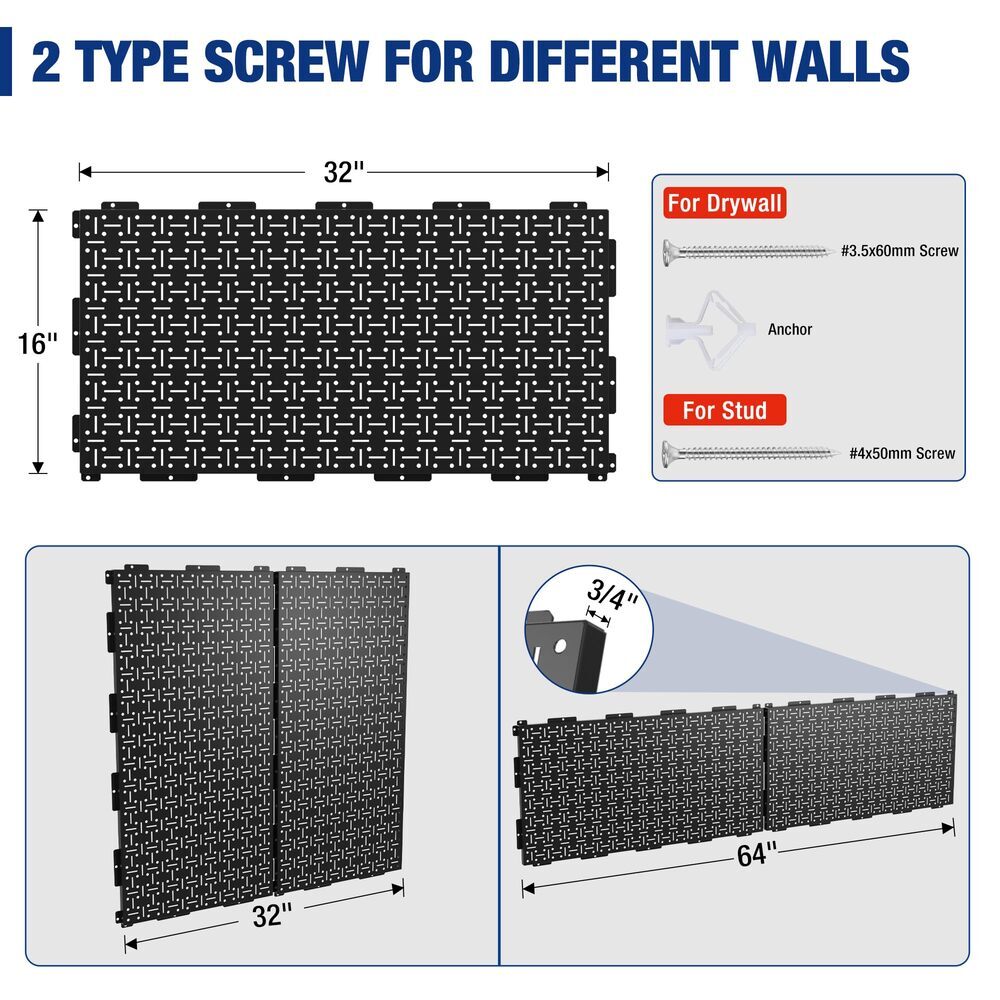 2 TYPE SCREW FOR DIFFERENT WALLS

32''

16''

For Drywall

#3.5x60mm Screw

Anchor

For Stud

#4x50mm Screw

32''

3/4''

64''