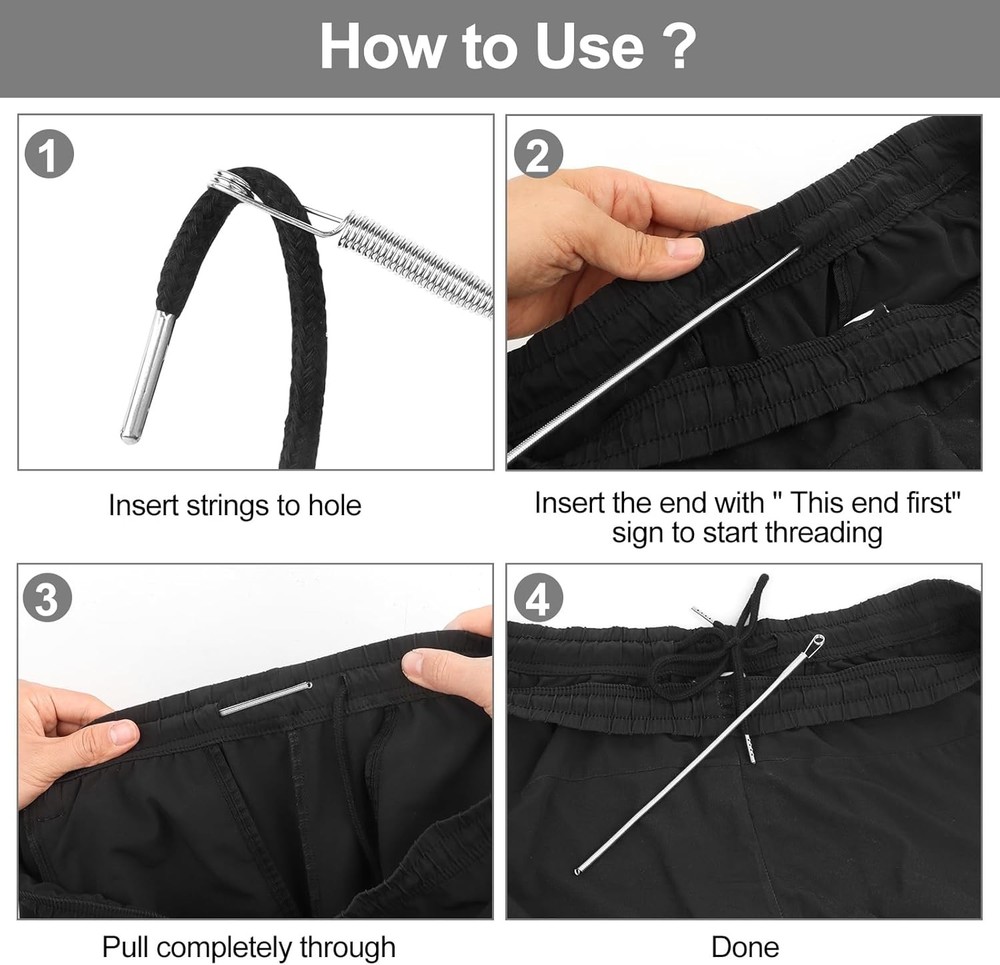 How to Use ?

1

Insert strings to hole

2

Insert the end with " This end first" sign to start threading

3

Pull completely through

4

Done