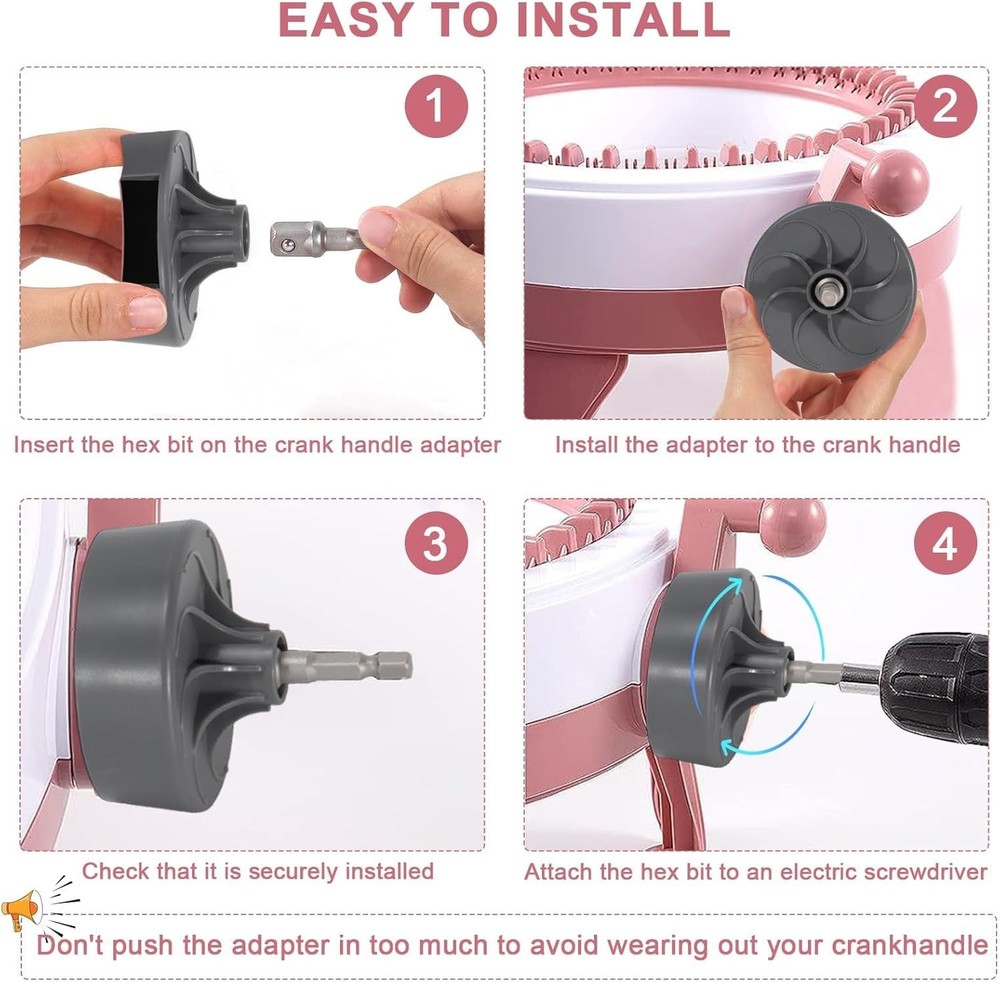 EASY TO INSTALL

1

Insert the hex bit on the crank handle adapter

2

Install the adapter to the crank handle

3

Check that it is securely installed

4

Attach the hex bit to an electric screwdriver

Don't push the adapter in too much to avoid wearing out your crankhandle