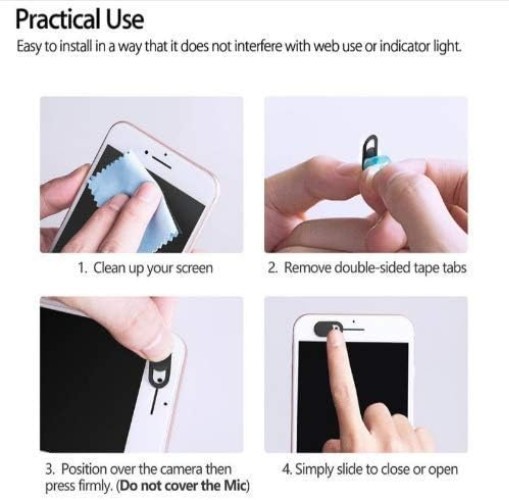 Practical Use

Easy to install in a way that it does not interfere with web use or indicator light.

1. Clean up your screen

2. Remove double-sided tape tabs

3. Position over the camera then press firmly. (Do not cover the Mic)

4. Simply slide to close or open