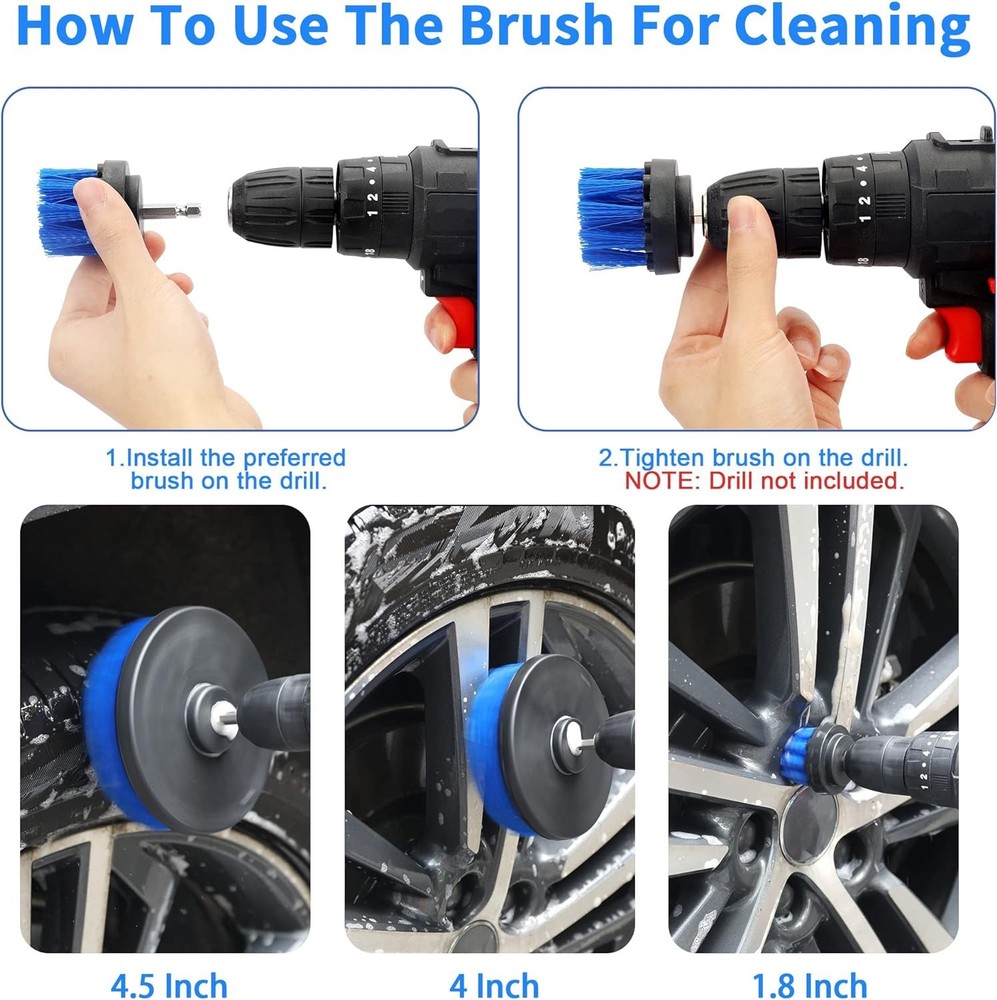 How To Use The Brush For Cleaning

1.Install the preferred brush on the drill.

2.Tighten brush on the drill.
NOTE: Drill not included.

4.5 Inch

4 Inch

1.8 Inch