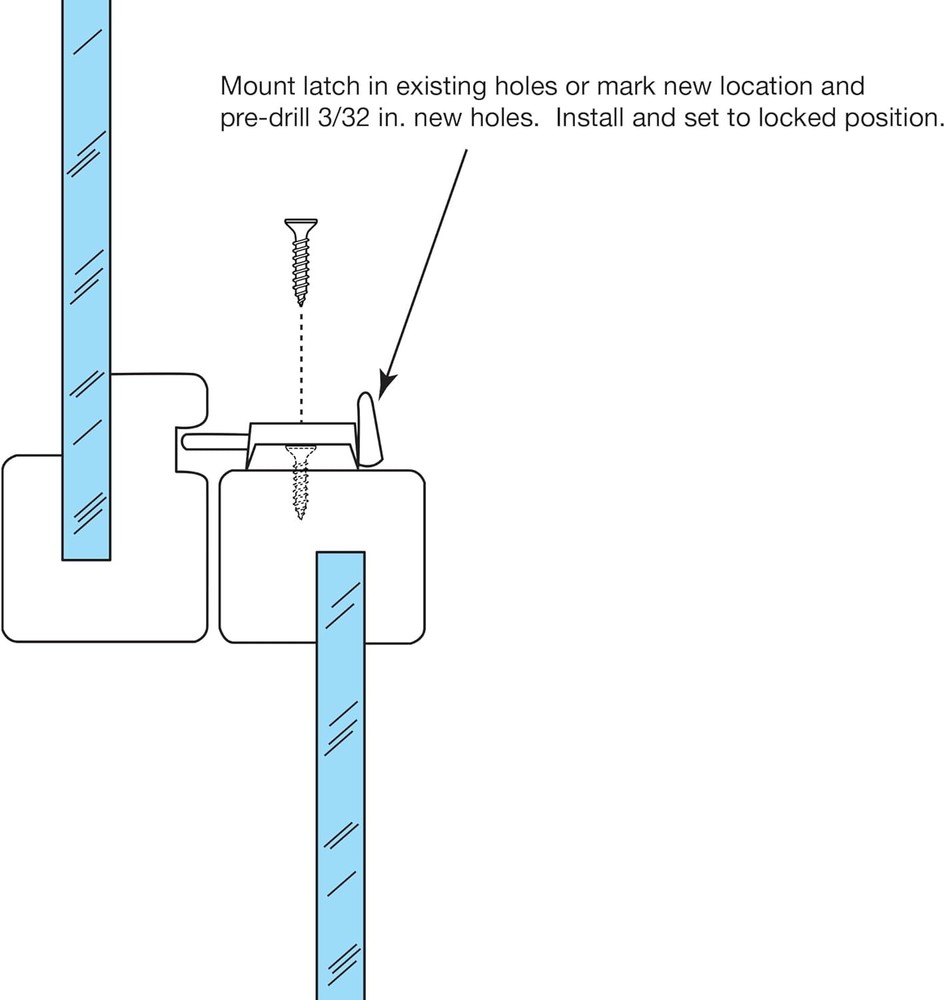 Mount latch in existing holes or mark new location and pre-drill 3/32 in. new holes. Install and set to locked position.