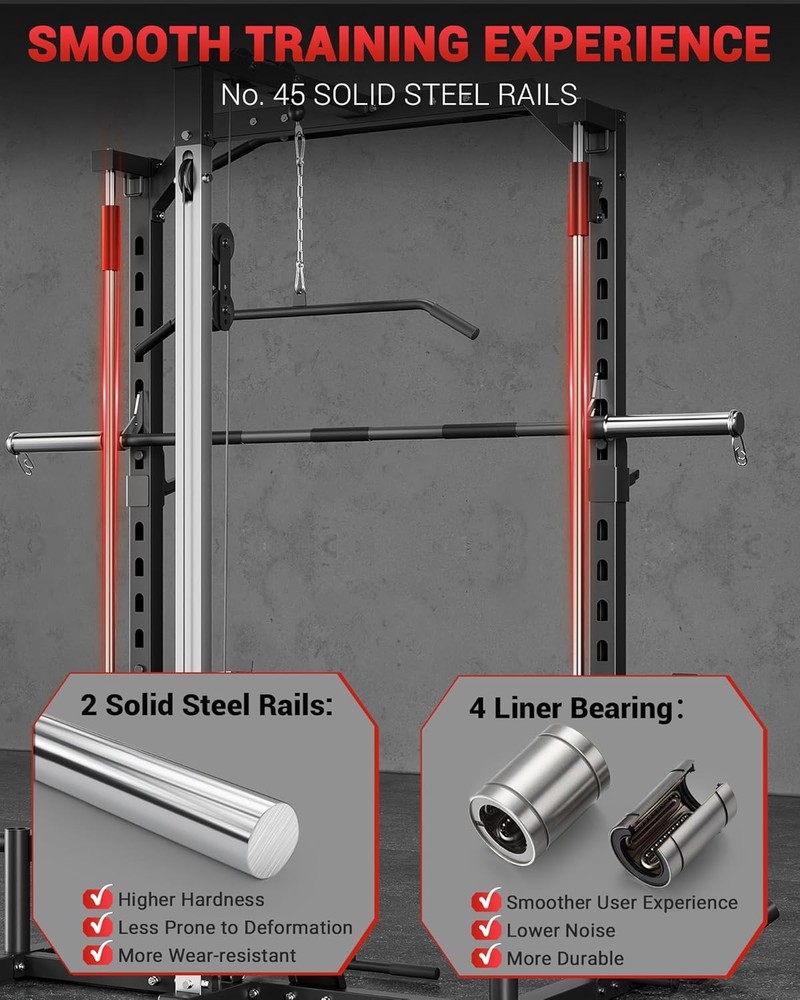 SMOOTH TRAINING EXPERIENCE

No. 45 SOLID STEEL RAILS

2 Solid Steel Rails:

Higher Hardness
Less Prone to Deformation
More Wear-resistant

4 Liner Bearing:

Smoother User Experience
Lower Noise
More Durable