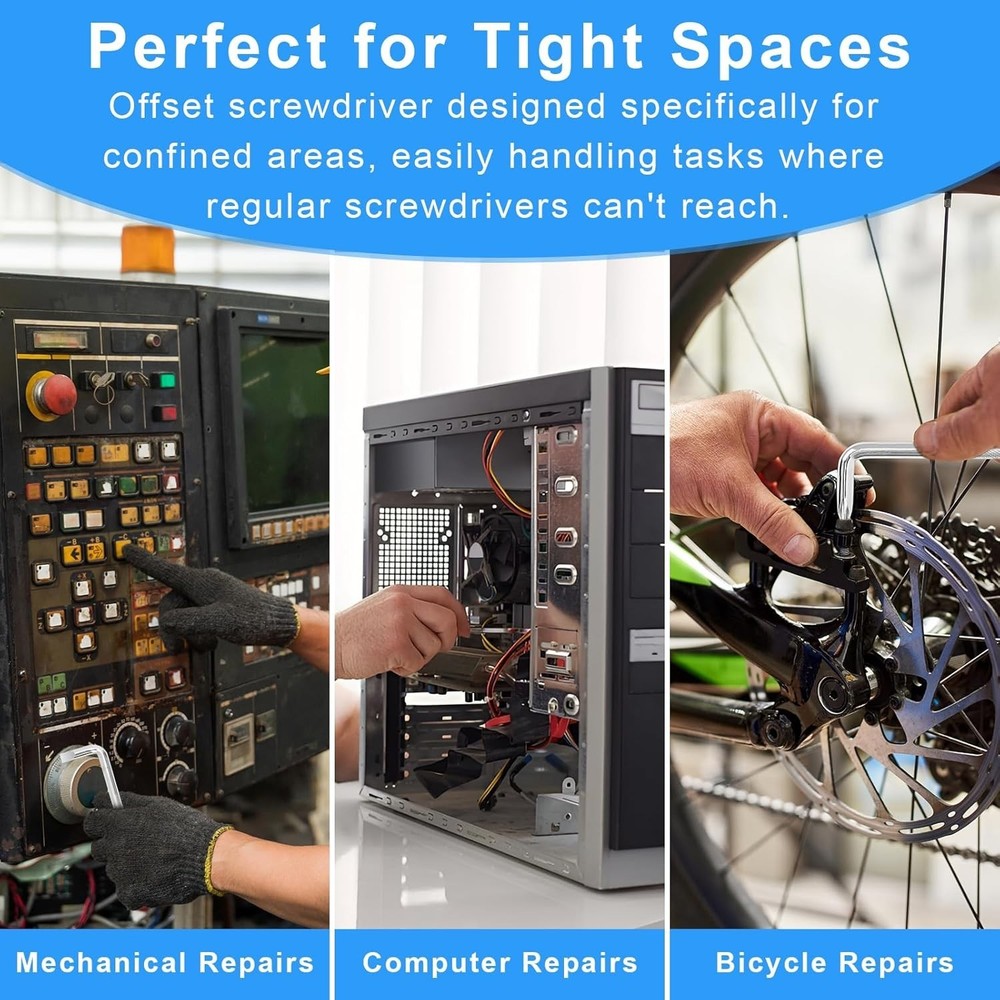 Perfect for Tight Spaces

Offset screwdriver designed specifically for confined areas, easily handling tasks where regular screwdrivers can't reach.

Mechanical Repairs

Computer Repairs

Bicycle Repairs