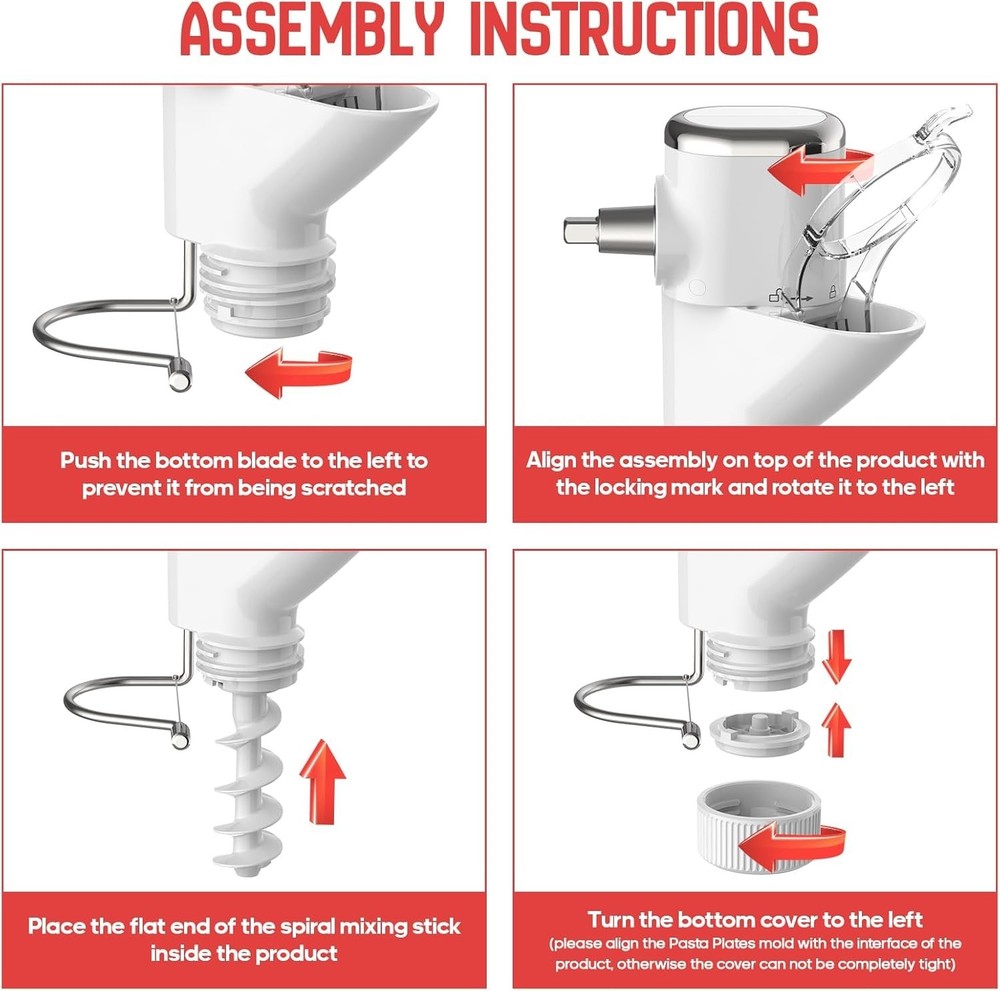 ASSEMBLY INSTRUCTIONS

Push the bottom blade to the left to prevent it from being scratched

Align the assembly on top of the product with the locking mark and rotate it to the left

Place the flat end of the spiral mixing stick inside the product

Turn the bottom cover to the left
(please align the Pasta Plates mold with the interface of the product, otherwise the cover can not be completely tight)