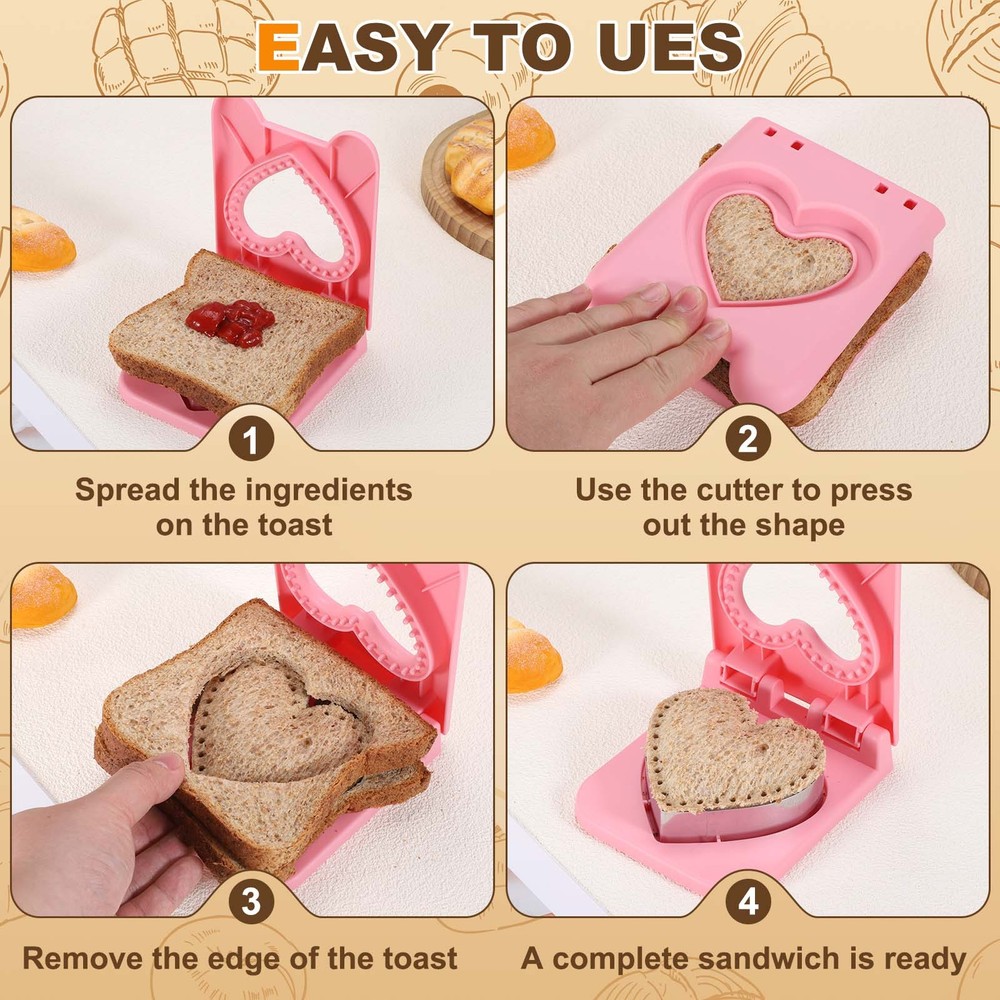 EASY TO UES

1

Spread the ingredients on the toast

2

Use the cutter to press out the shape

3

Remove the edge of the toast

4

A complete sandwich is ready