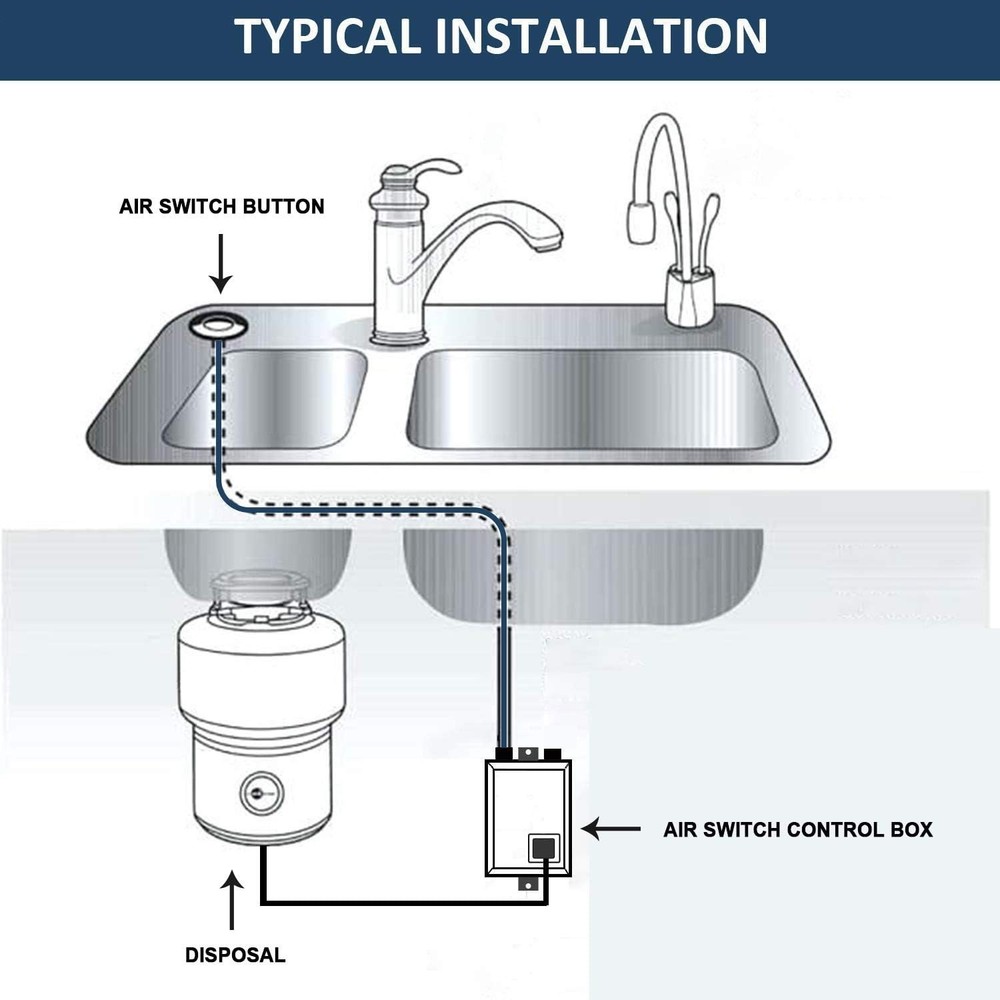 TYPICAL INSTALLATION

AIR SWITCH BUTTON

AIR SWITCH CONTROL BOX

DISPOSAL