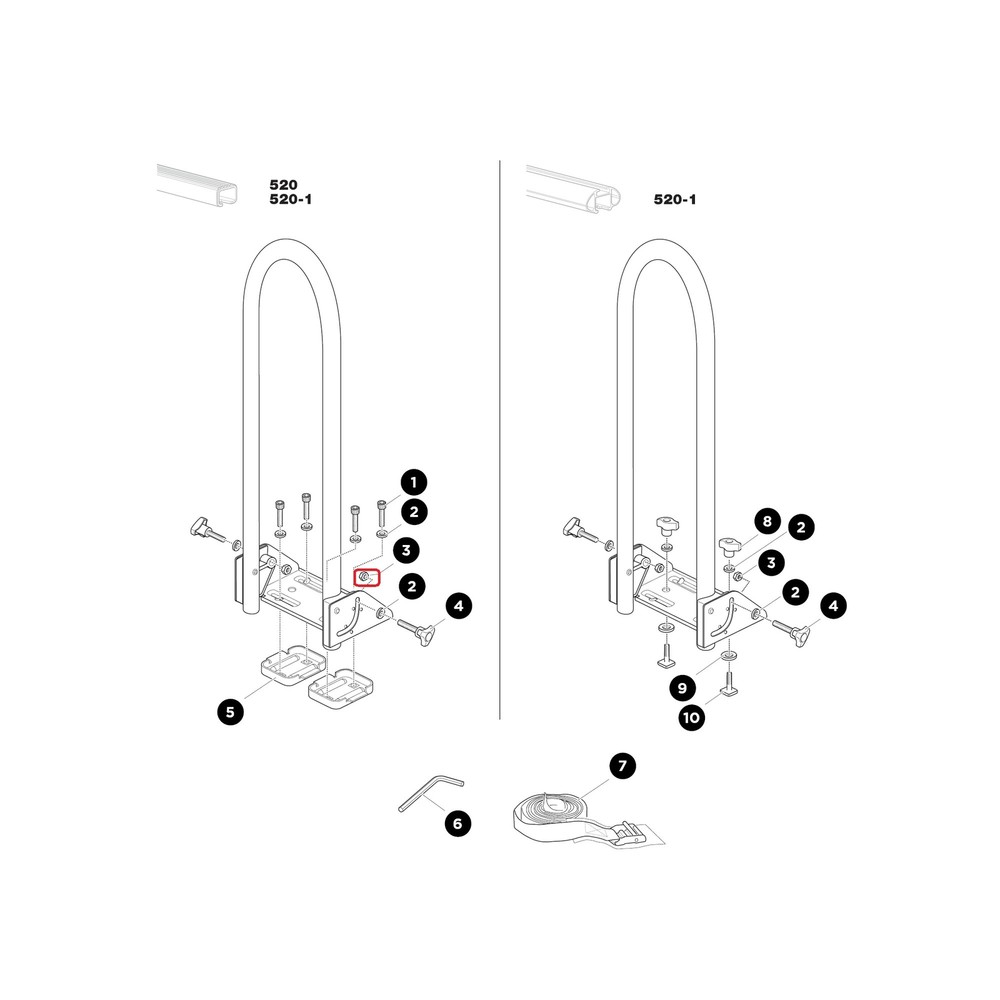 520
520-1

1
2
3
2
4
5

520-1

8
2
3
2
4
9
10

6
7