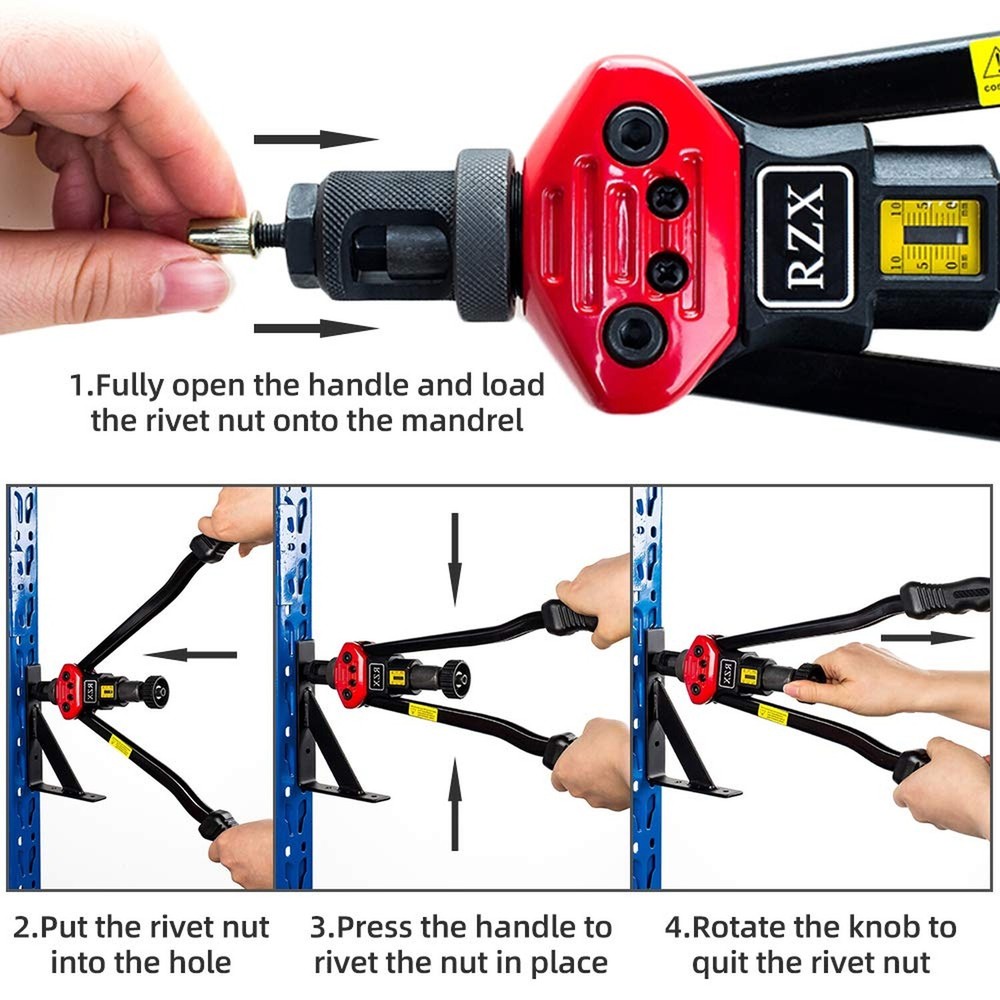 RZX

10 5 0

1.Fully open the handle and load the rivet nut onto the mandrel

2.Put the rivet nut into the hole

3.Press the handle to rivet the nut in place

4.Rotate the knob to quit the rivet nut