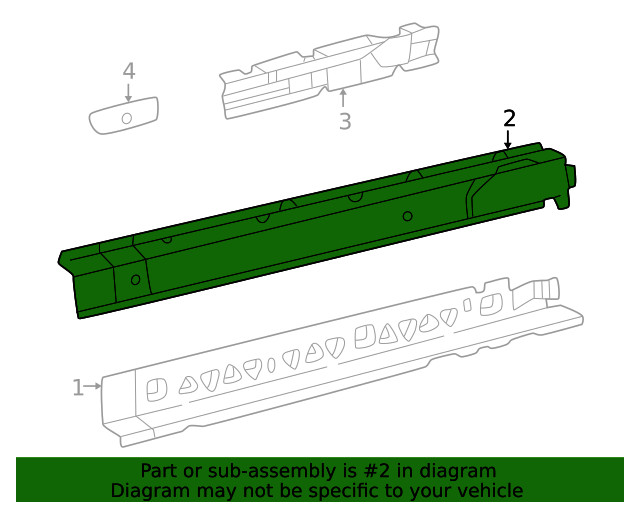 4

3

2

1

Part or sub-assembly is #2 in diagram
Diagram may not be specific to your vehicle