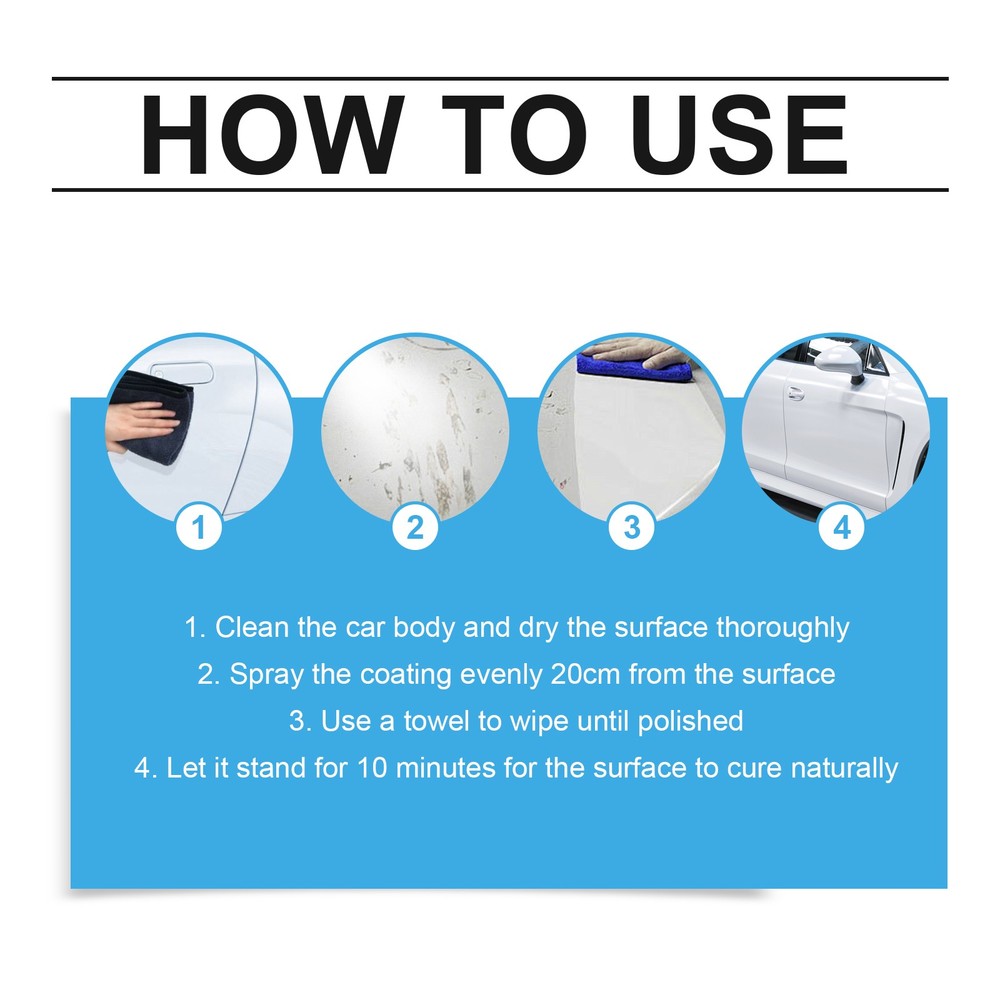 HOW TO USE

1

2

3

4

1. Clean the car body and dry the surface thoroughly
2. Spray the coating evenly 20cm from the surface
3. Use a towel to wipe until polished
4. Let it stand for 10 minutes for the surface to cure naturally