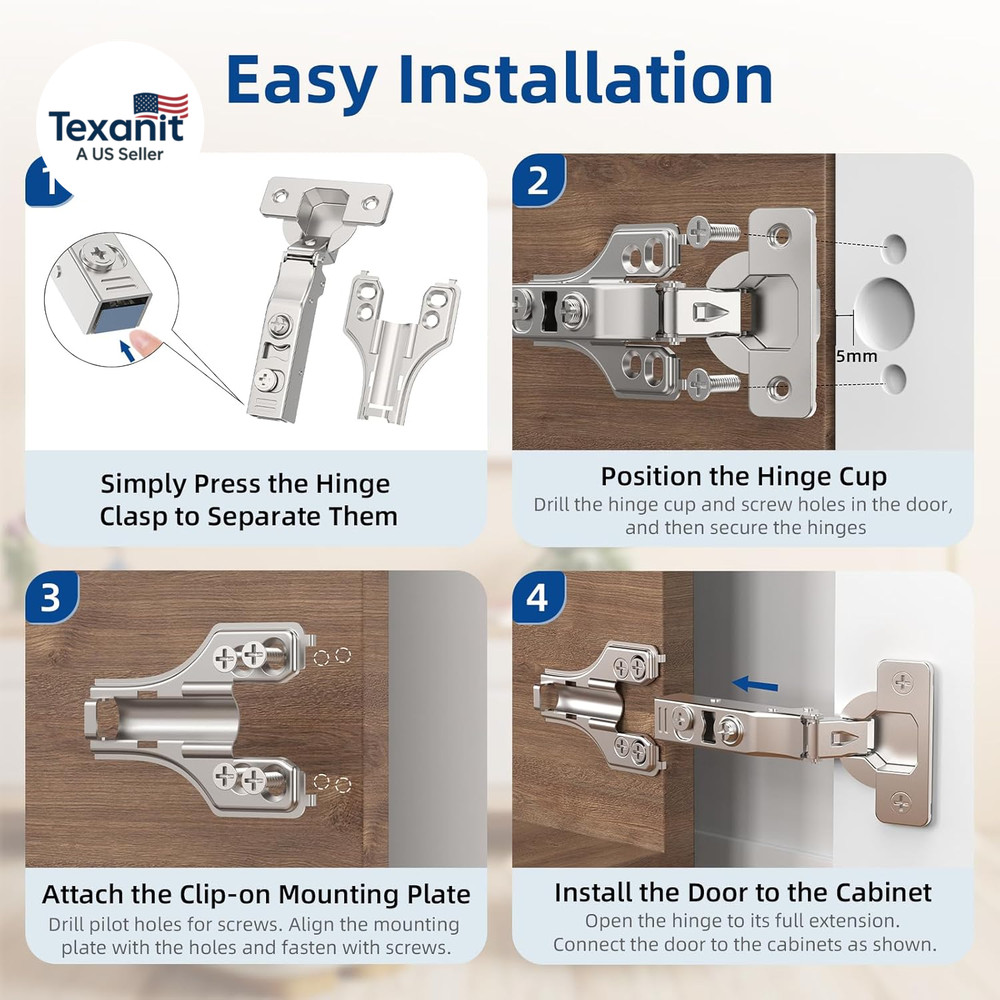 Easy Installation

Texanit
A US Seller

1

Simply Press the Hinge Clasp to Separate Them

2

5mm

Position the Hinge Cup
Drill the hinge cup and screw holes in the door, and then secure the hinges

3

Attach the Clip-on Mounting Plate
Drill pilot holes for screws. Align the mounting plate with the holes and fasten with screws.

4

Install the Door to the Cabinet
Open the hinge to its full extension. Connect the door to the cabinets as shown.