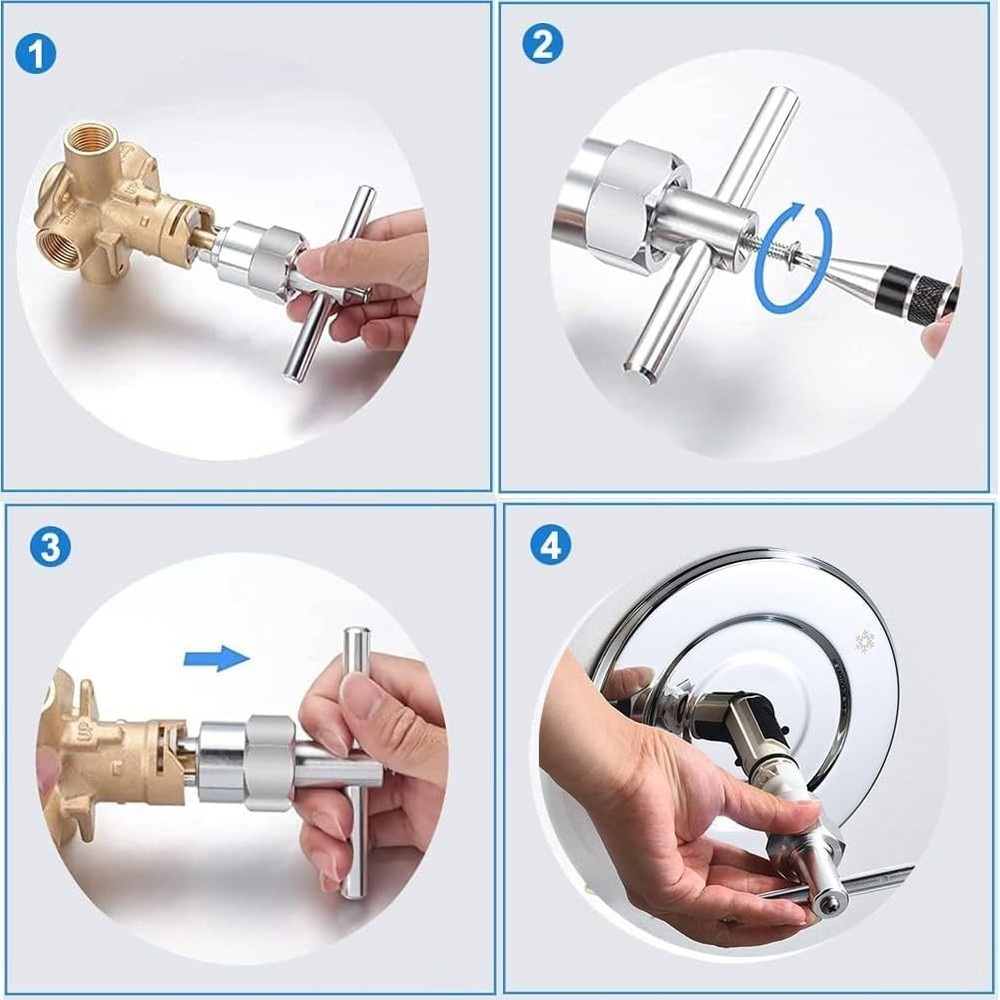 1

2

3

4