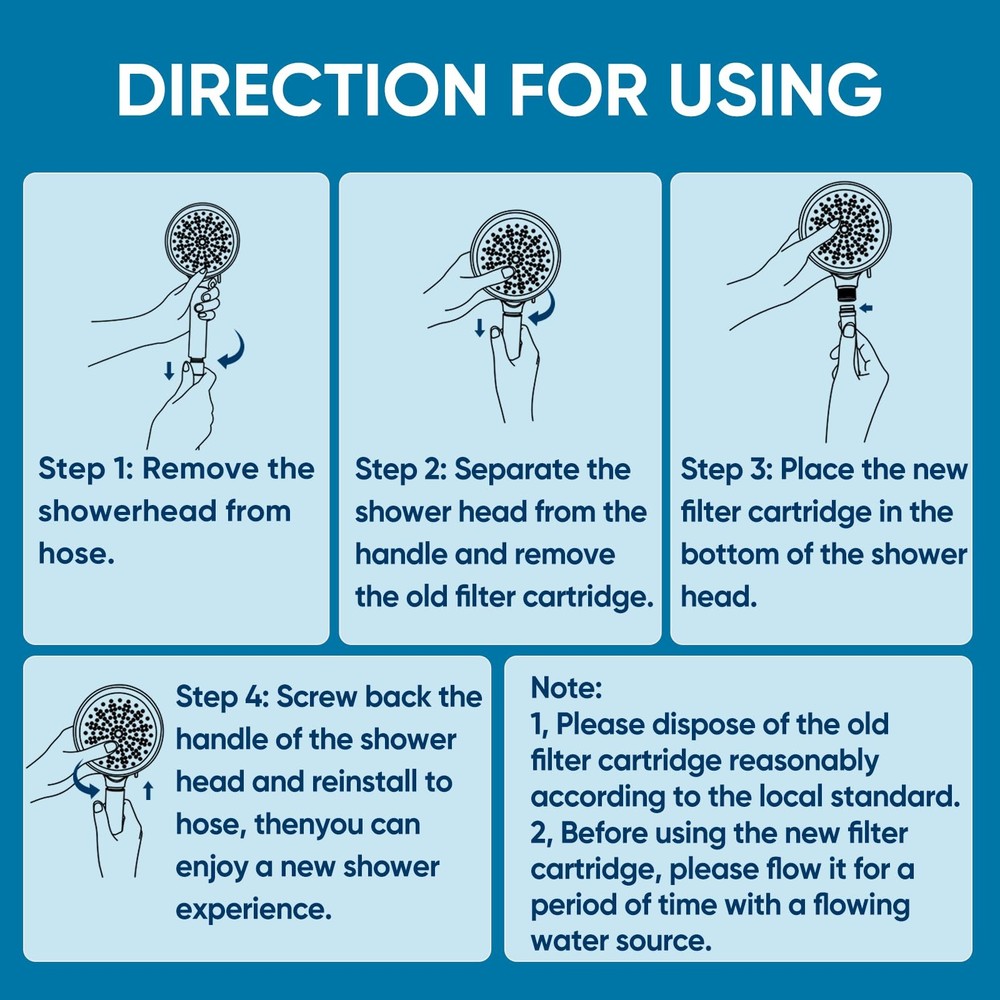 DIRECTION FOR USING

Step 1: Remove the showerhead from hose.

Step 2: Separate the shower head from the handle and remove the old filter cartridge.

Step 3: Place the new filter cartridge in the bottom of the shower head.

Step 4: Screw back the handle of the shower head and reinstall to hose, thenyou can enjoy a new shower experience.

Note:
1, Please dispose of the old filter cartridge reasonably according to the local standard.
2, Before using the new filter cartridge, please flow it for a period of time with a flowing water source.