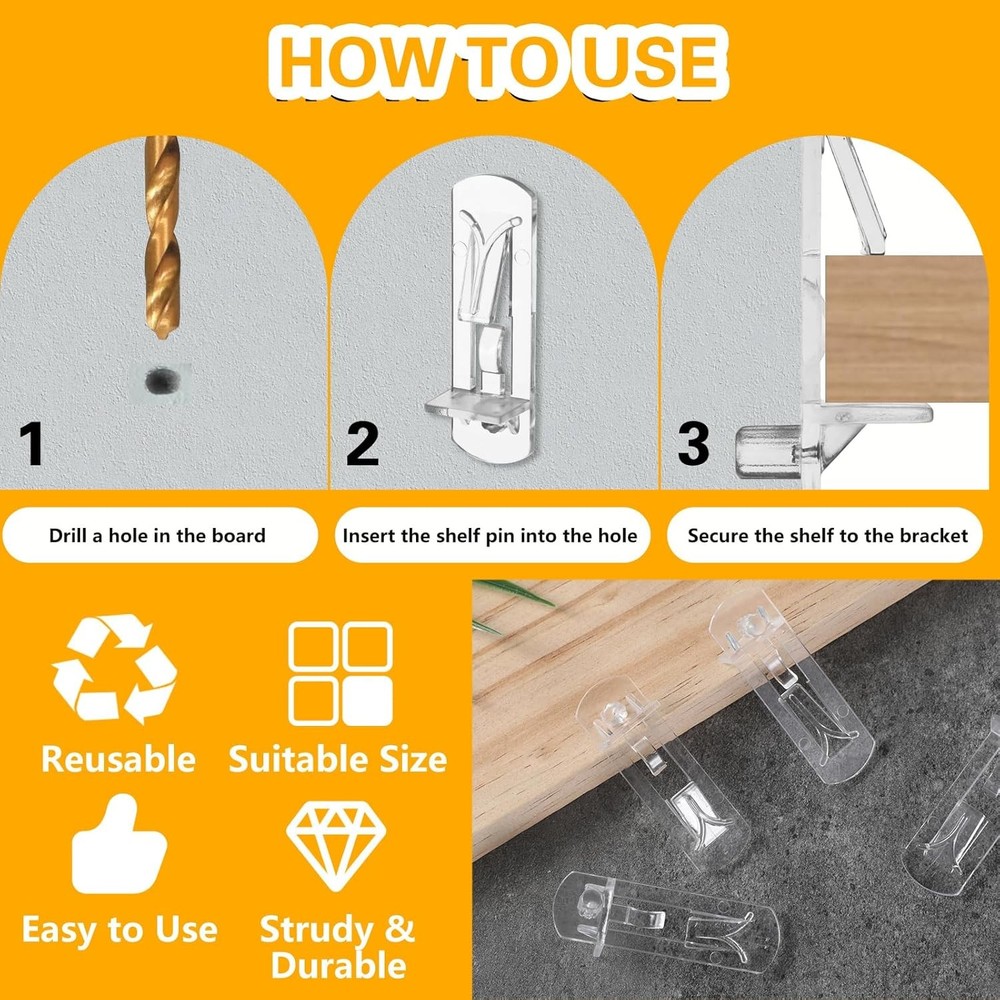 HOW TO USE

1

2

3

Drill a hole in the board

Insert the shelf pin into the hole

Secure the shelf to the bracket

Reusable

Suitable Size

Easy to Use

Strudy & Durable