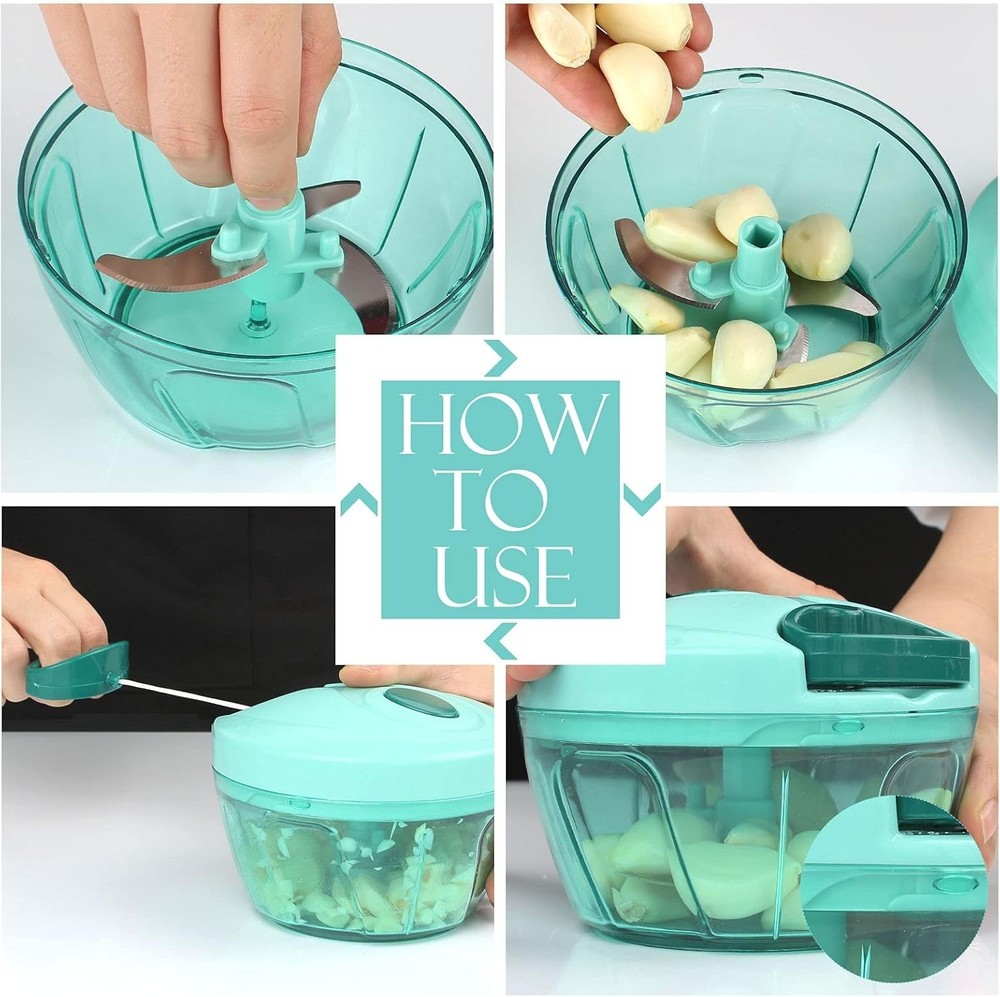 HOW TO USE