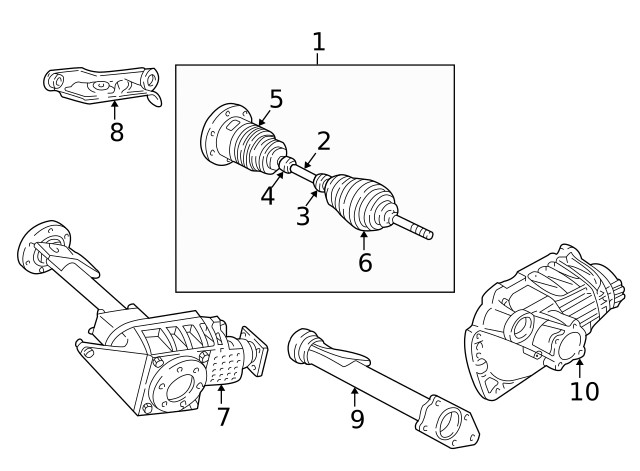 1
8
5
2
4
3
6
7
9
10