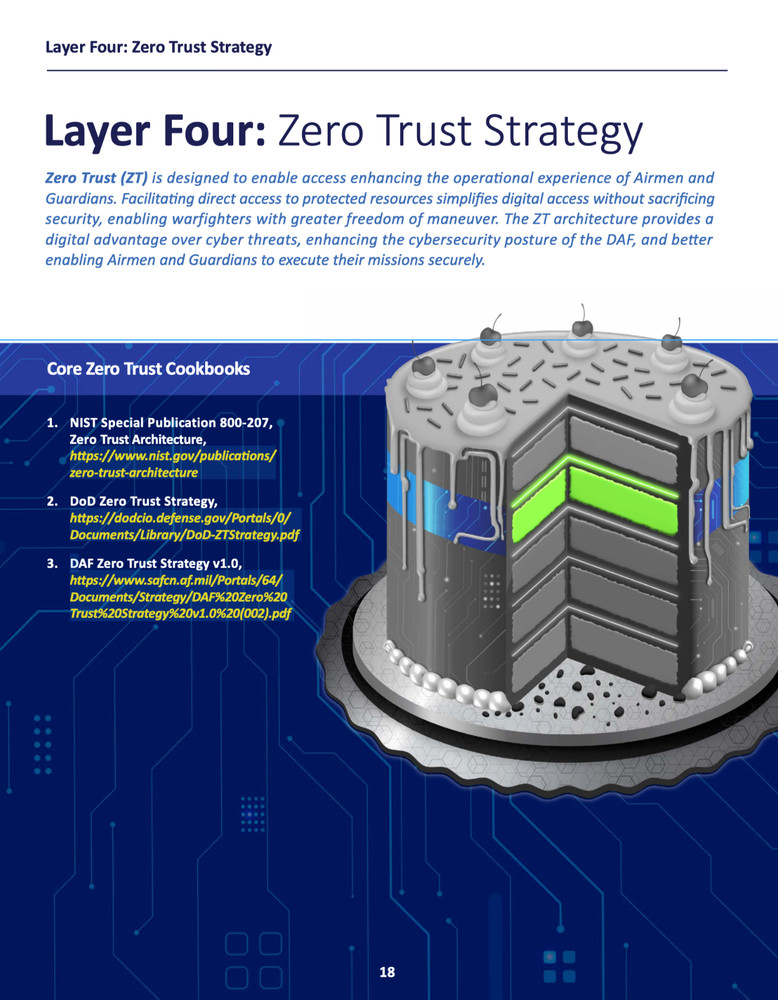 Layer Four: Zero Trust Strategy

Layer Four: Zero Trust Strategy

Zero Trust (ZT) is designed to enable access enhancing the operational experience of Airmen and Guardians. Facilitating direct access to protected resources simplifies digital access without sacrificing security, enabling warfighters with greater freedom of maneuver. The ZT architecture provides a digital advantage over cyber threats, enhancing the cybersecurity posture of the DAF, and better enabling Airmen and Guardians to execute their missions securely.

Core Zero Trust Cookbooks

1. NIST Special Publication 800-207, Zero Trust Architecture, https://www.nist.gov/publications/zero-trust-architecture

2. DoD Zero Trust Strategy, https://dodcio.defense.gov/Portals/0/Documents/Library/DoD-ZTStrategy.pdf

3. DAF Zero Trust Strategy v1.0, https://www.safcn.af.mil/Portals/64/Documents/Strategy/DAF%20Zero%20Trust%20Strategy%20v1.0%20(002).pdf

18