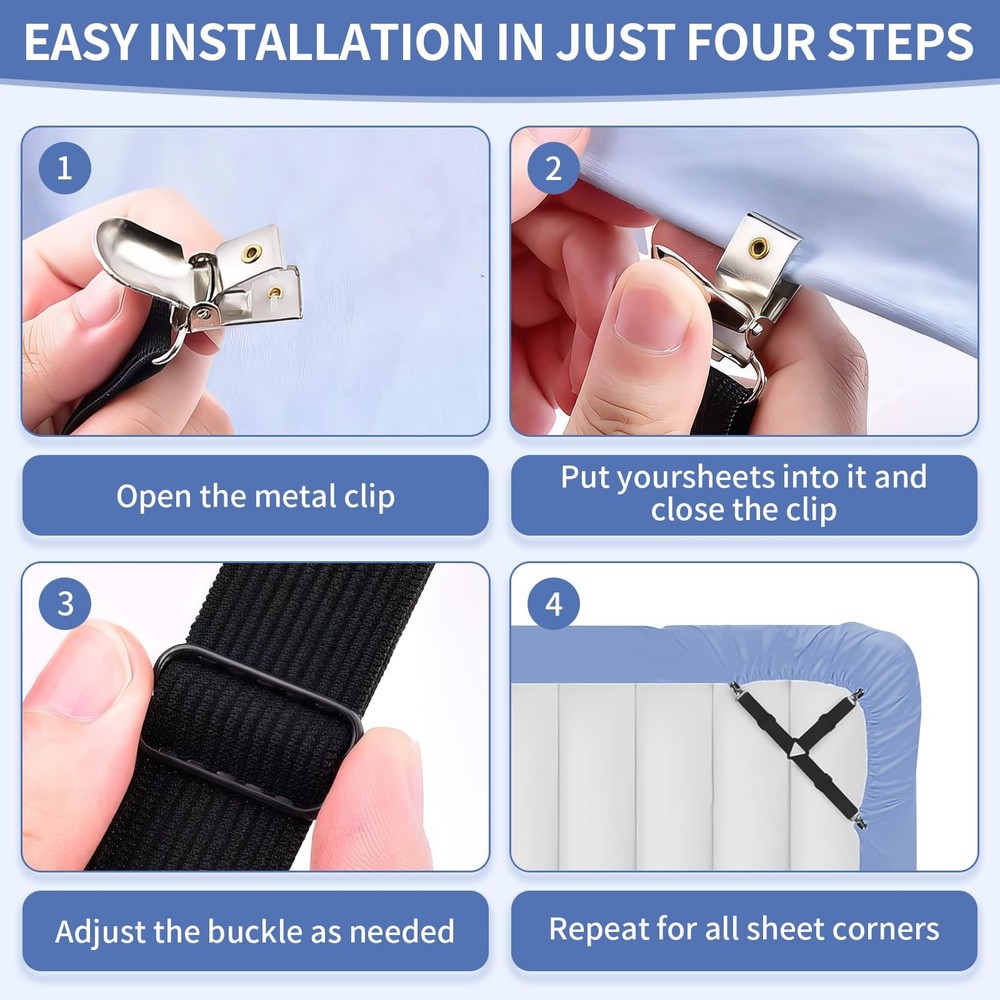 EASY INSTALLATION IN JUST FOUR STEPS

1

Open the metal clip

2

Put yoursheets into it and close the clip

3

Adjust the buckle as needed

4

Repeat for all sheet corners