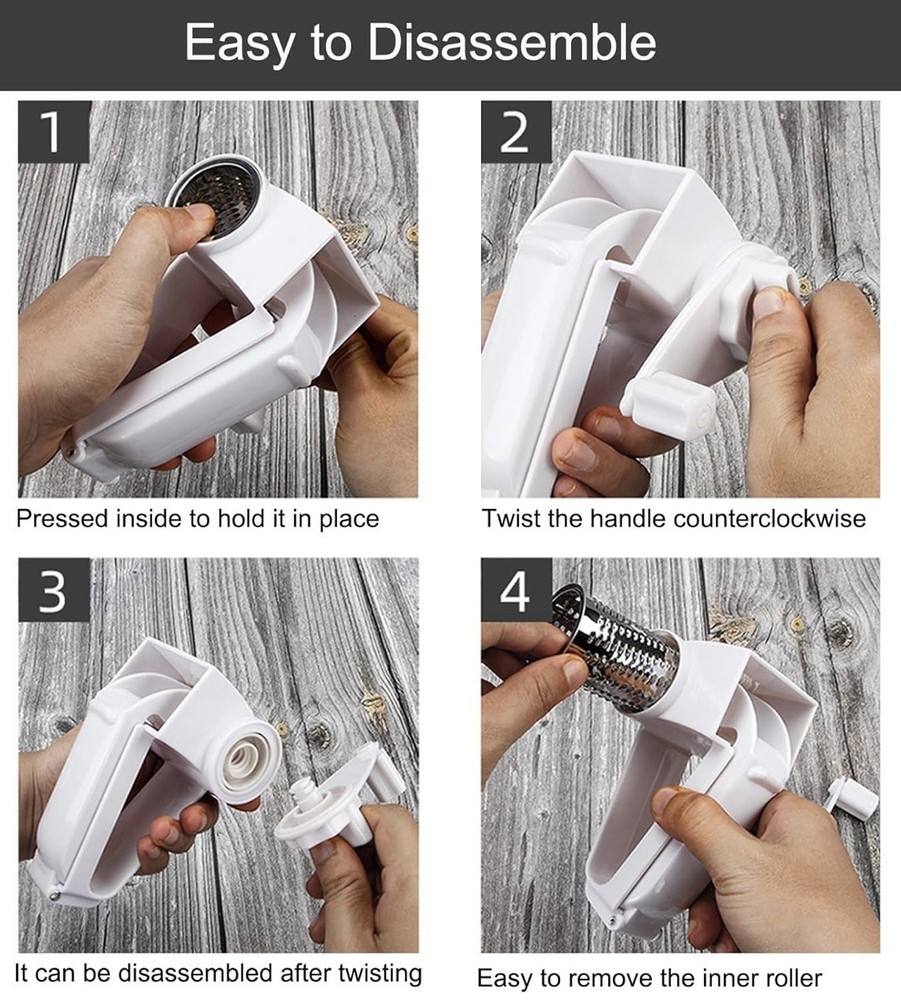 Easy to Disassemble

1

Pressed inside to hold it in place

2

Twist the handle counterclockwise

3

It can be disassembled after twisting

4

Easy to remove the inner roller