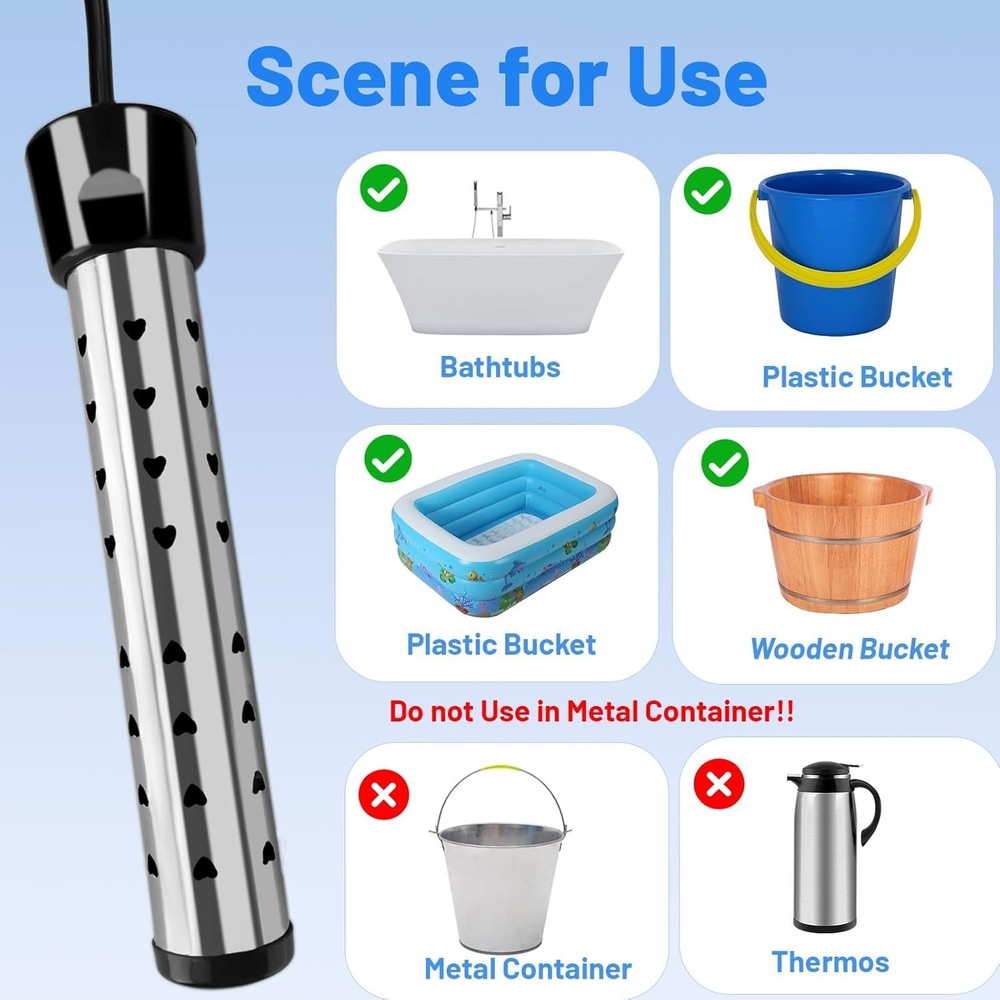 Scene for Use

Bathtubs

Plastic Bucket

Plastic Bucket

Wooden Bucket

Do not Use in Metal Container!!

Metal Container

Thermos