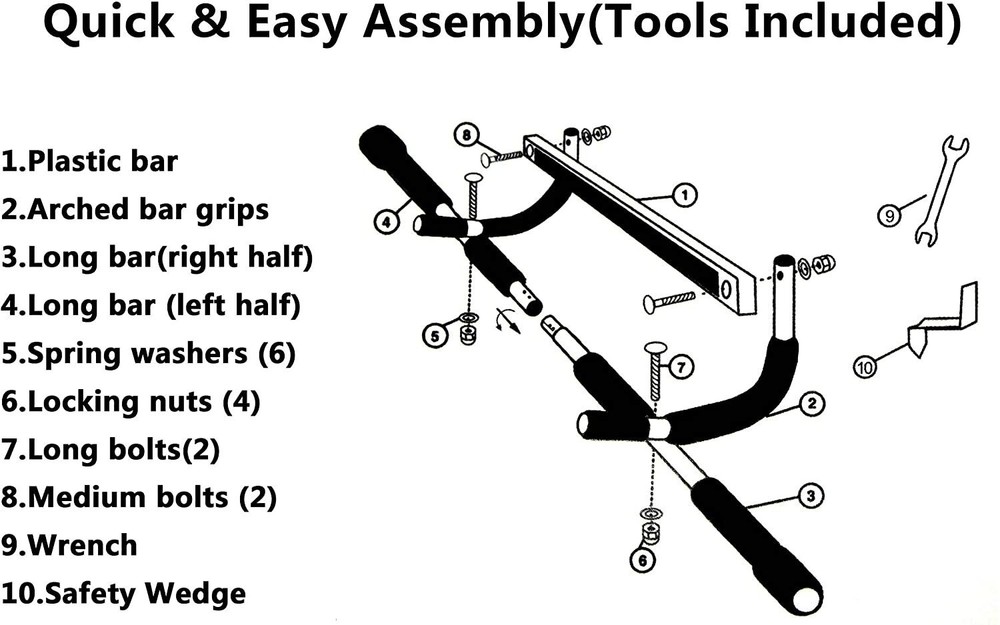 Quick & Easy Assembly(Tools Included)

1.Plastic bar
2.Arched bar grips
3.Long bar(right half)
4.Long bar (left half)
5.Spring washers (6)
6.Locking nuts (4)
7.Long bolts(2)
8.Medium bolts (2)
9.Wrench
10.Safety Wedge

8
1
4
9
5
7
10
2
3
6