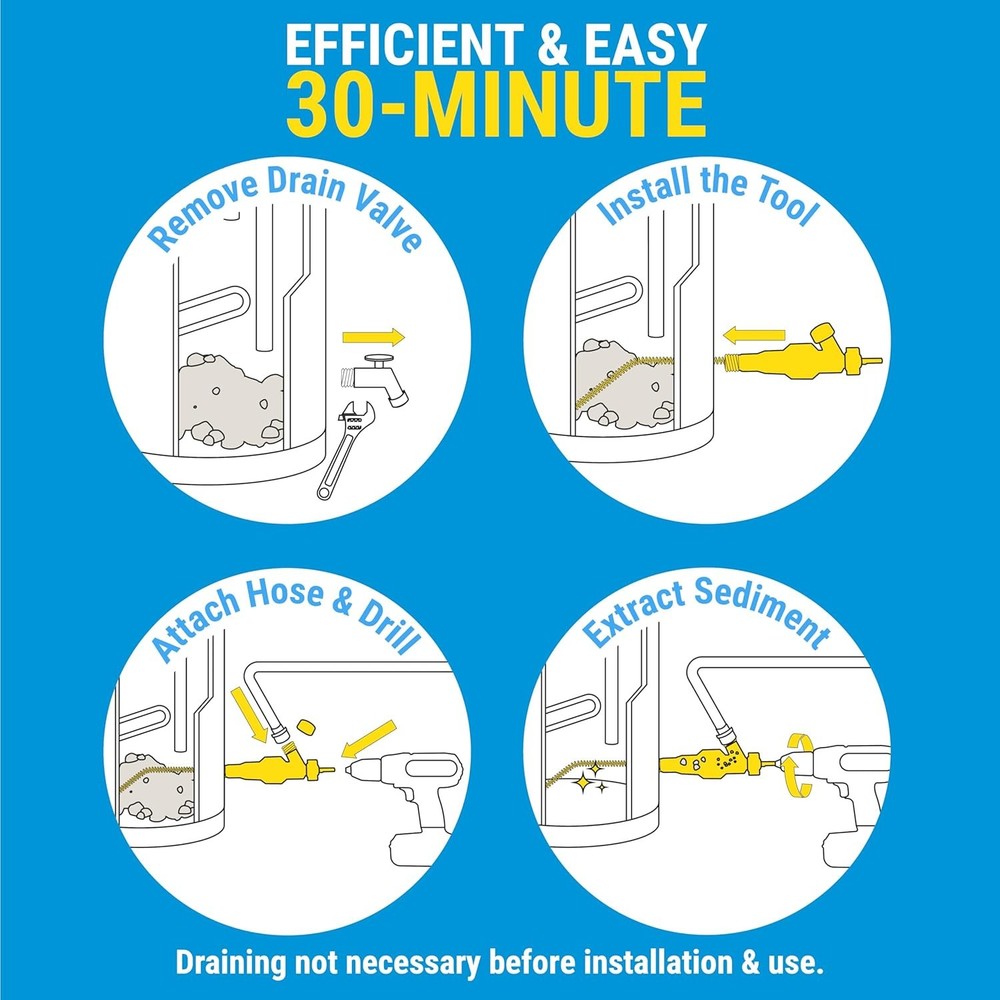 EFFICIENT & EASY
30-MINUTE

Remove Drain Valve

Install the Tool

Attach Hose & Drill

Extract Sediment

Draining not necessary before installation & use.