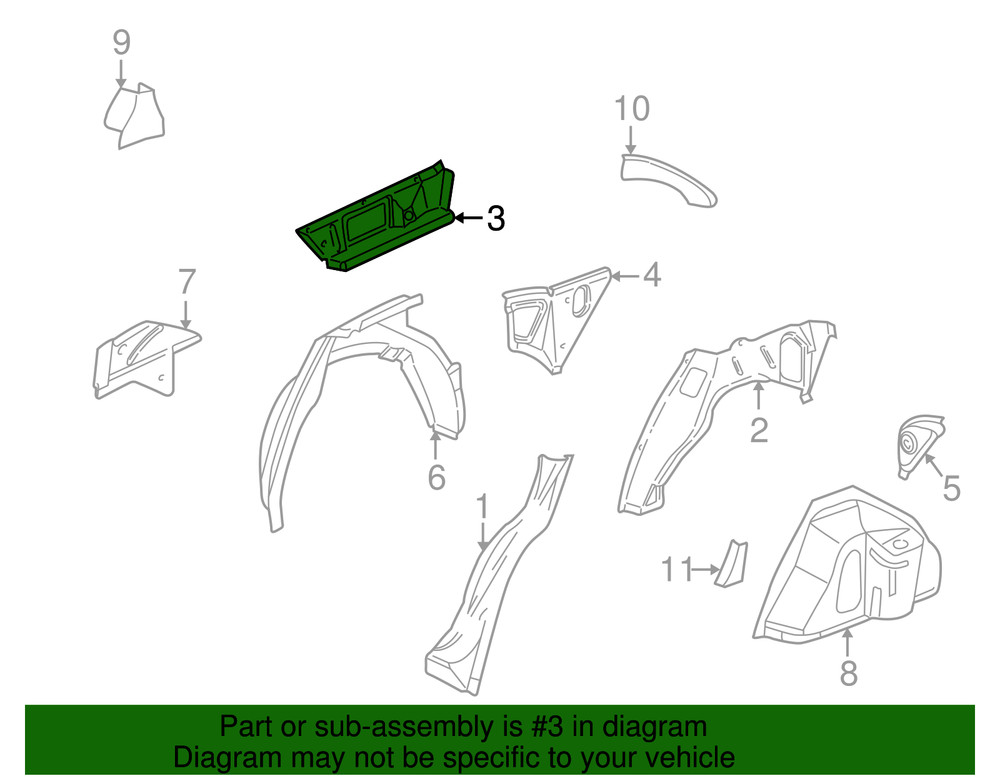 9
10
3
7
4
6
2
5
1
11
8

Part or sub-assembly is #3 in diagram
Diagram may not be specific to your vehicle